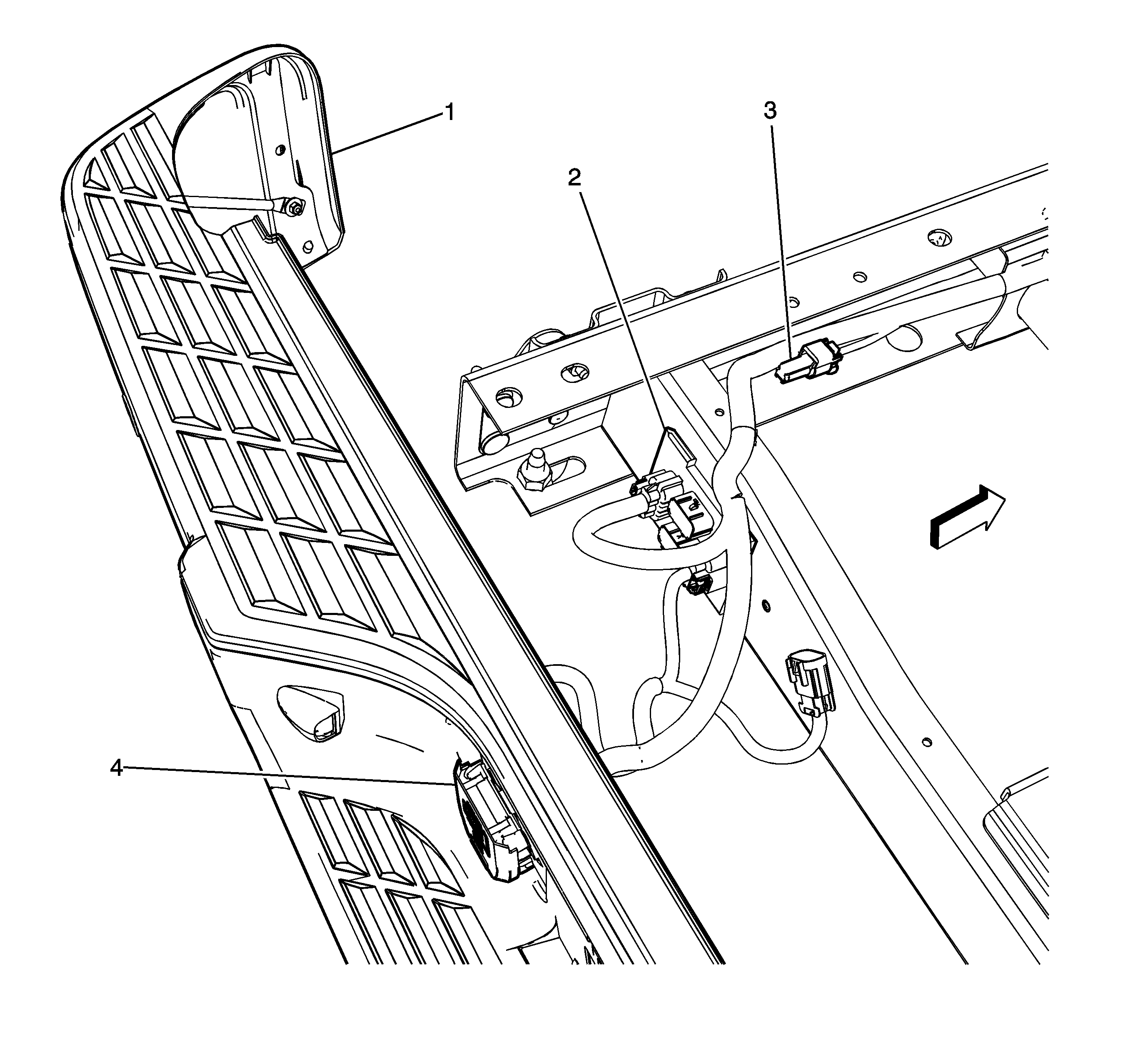 1
2
3
4