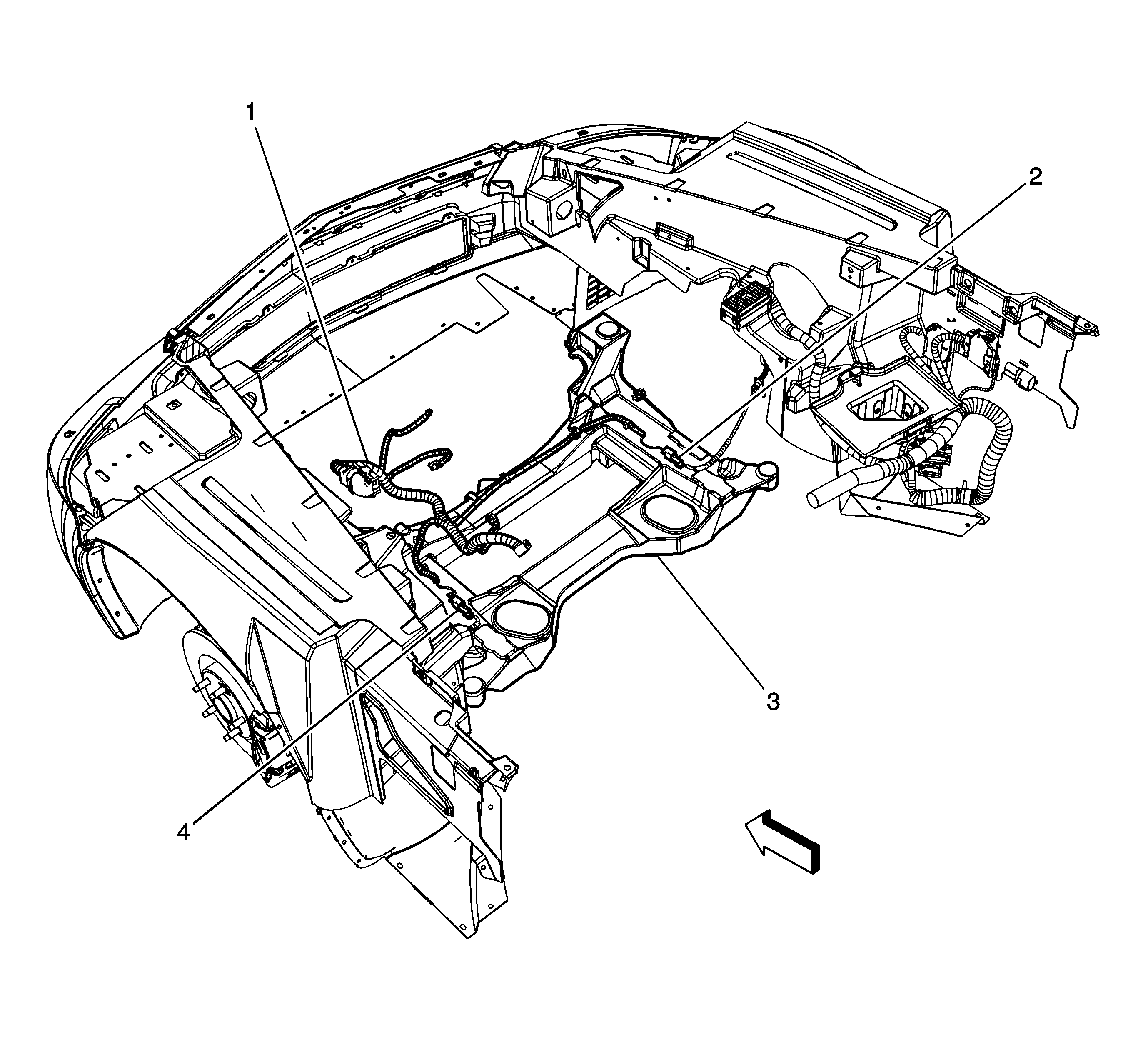 1
2
3
4