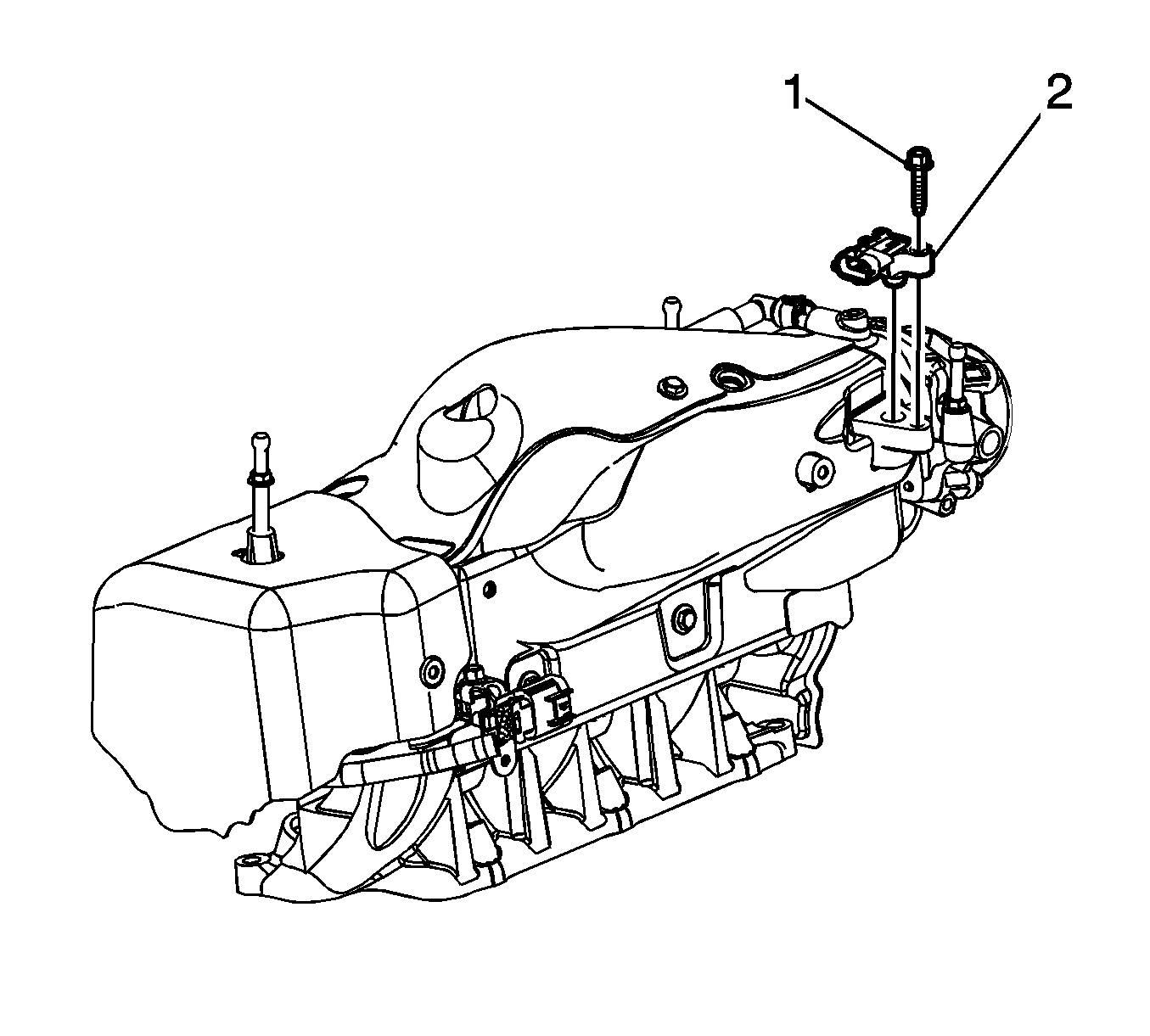 1
2