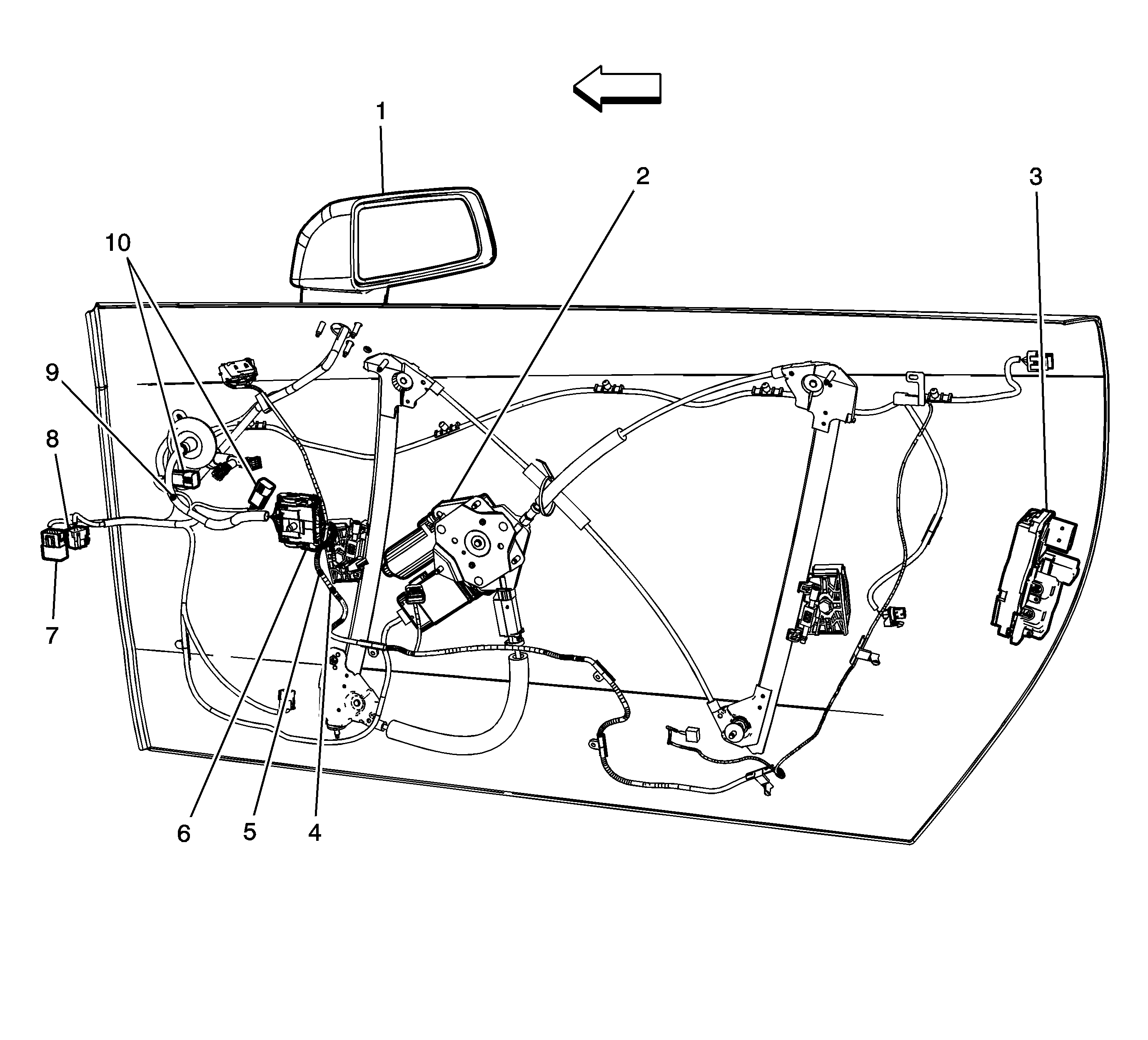 1
2
3
10
9
8
7
6
5
4