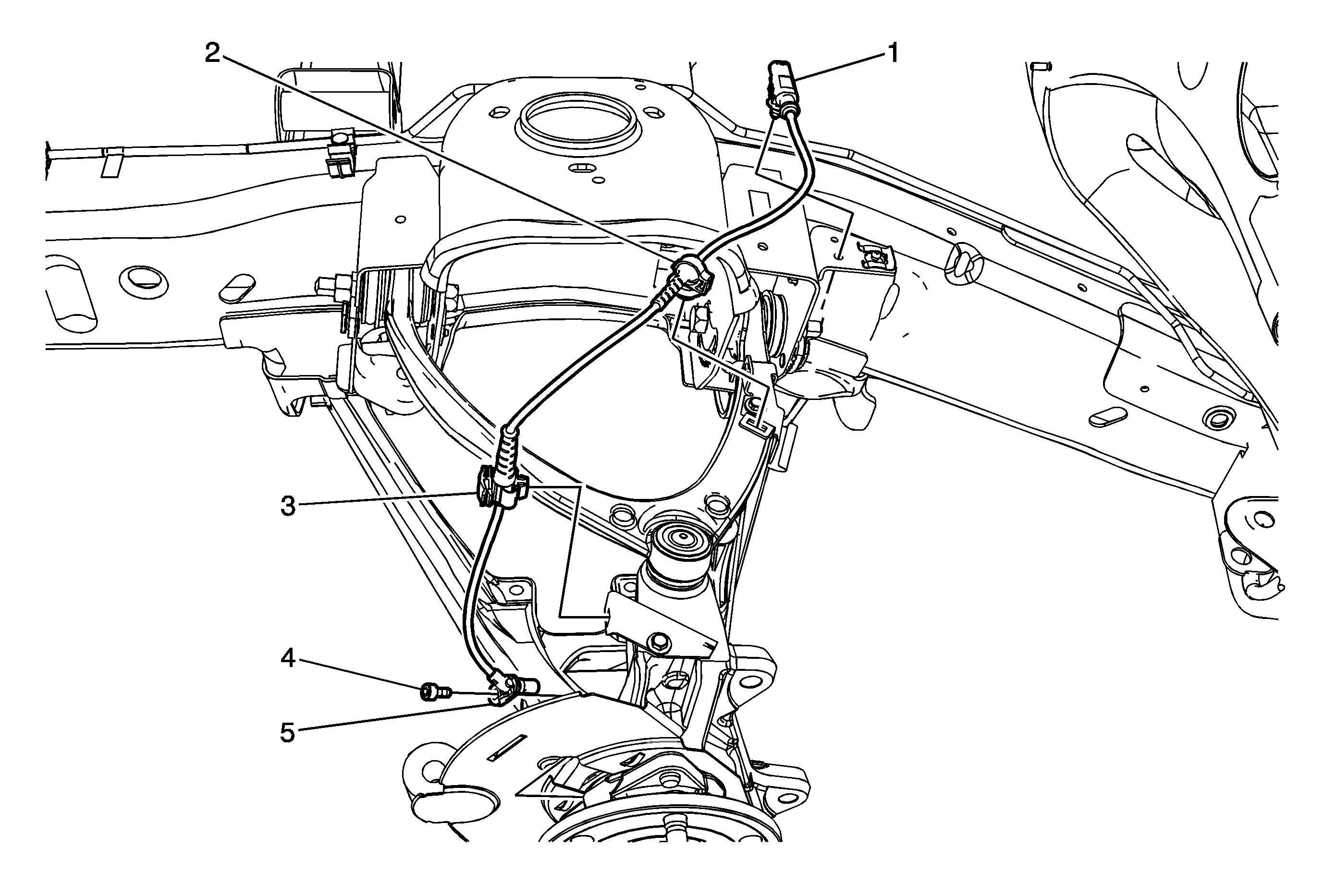 2
1
3
4
5