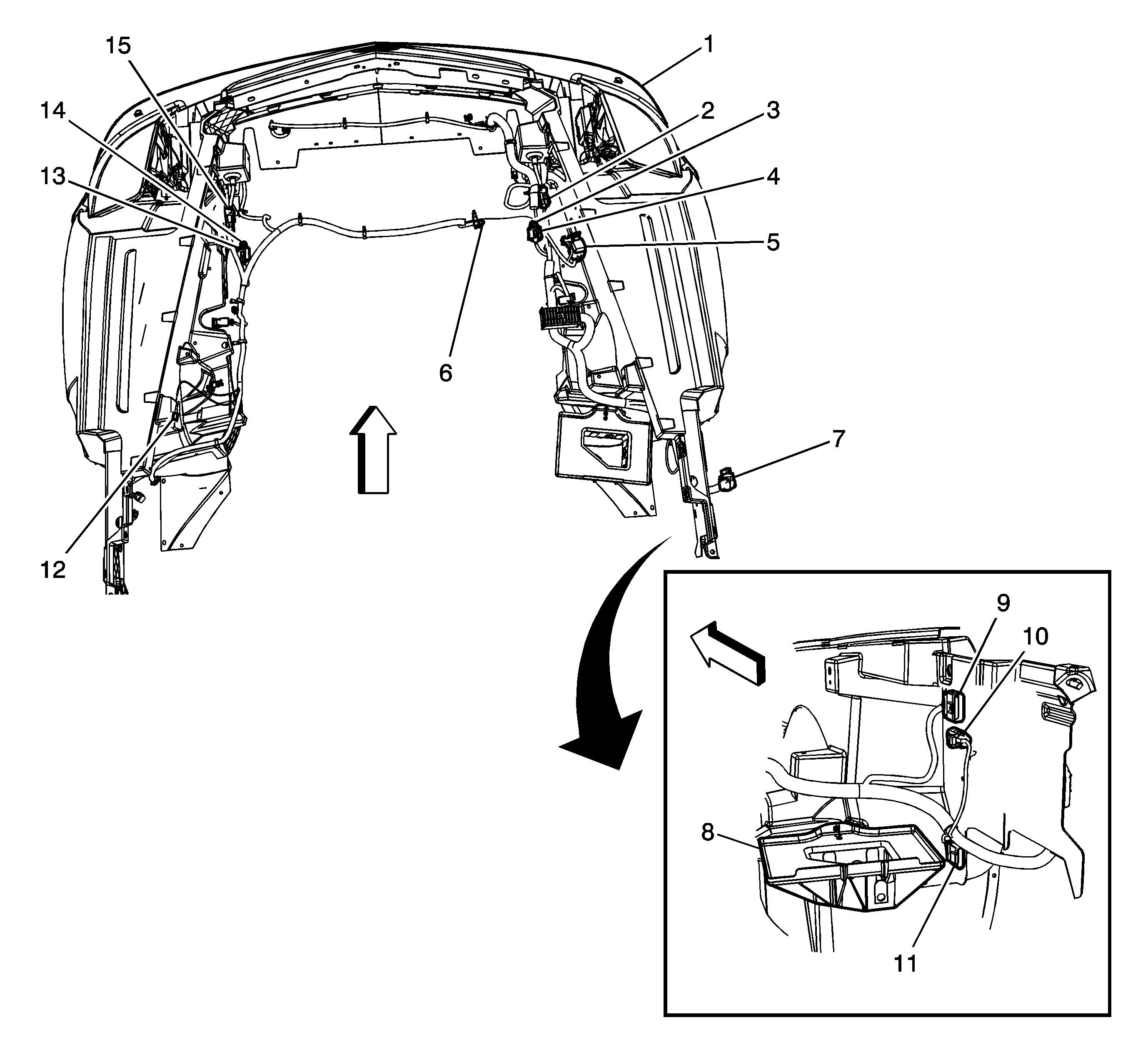 15
1
14
2
3
13
4
5
6
7
12
9
10
8
11