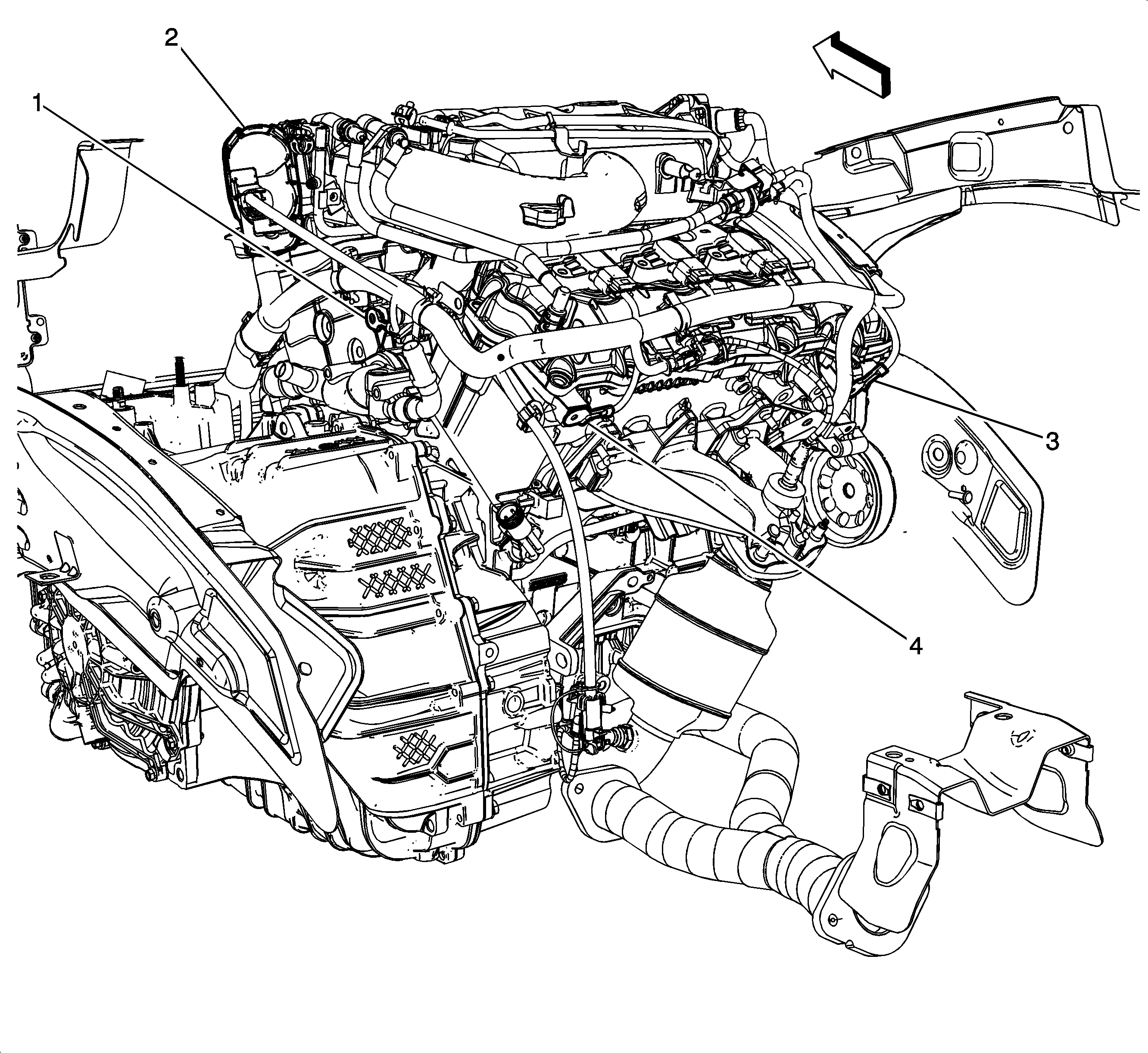 2
1
3
4