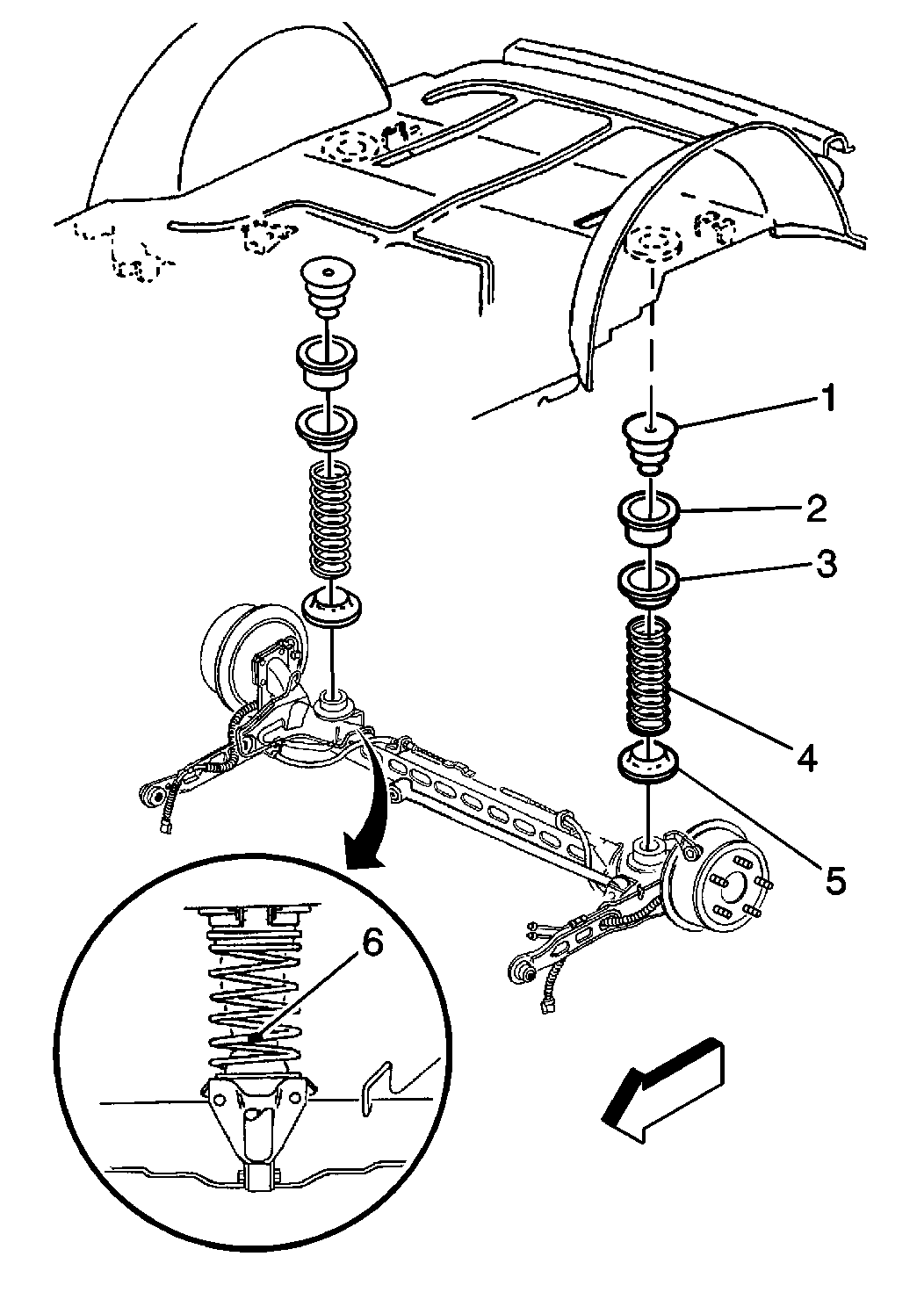 1
2
3
4
5
6