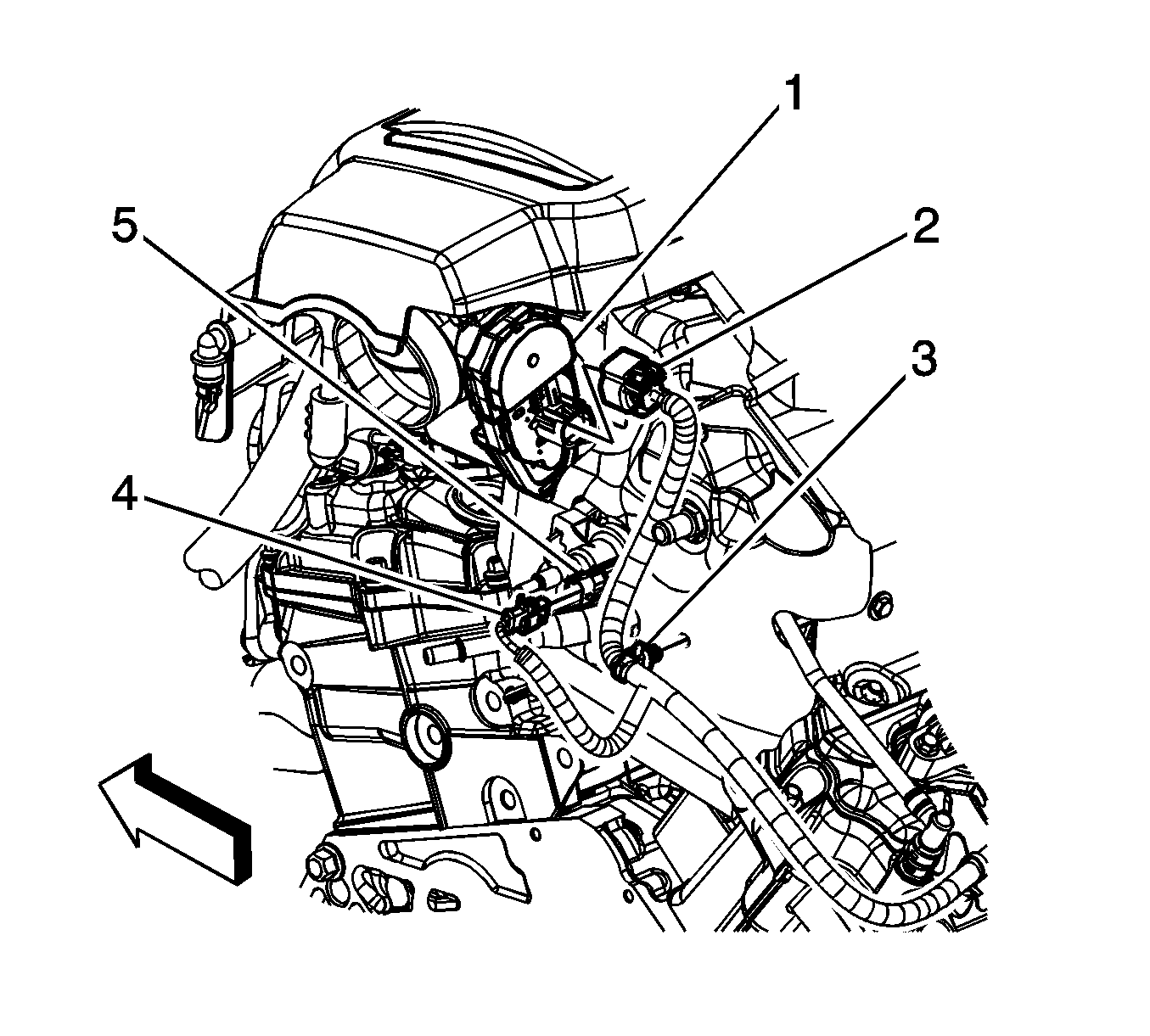 1
5
2
3
4