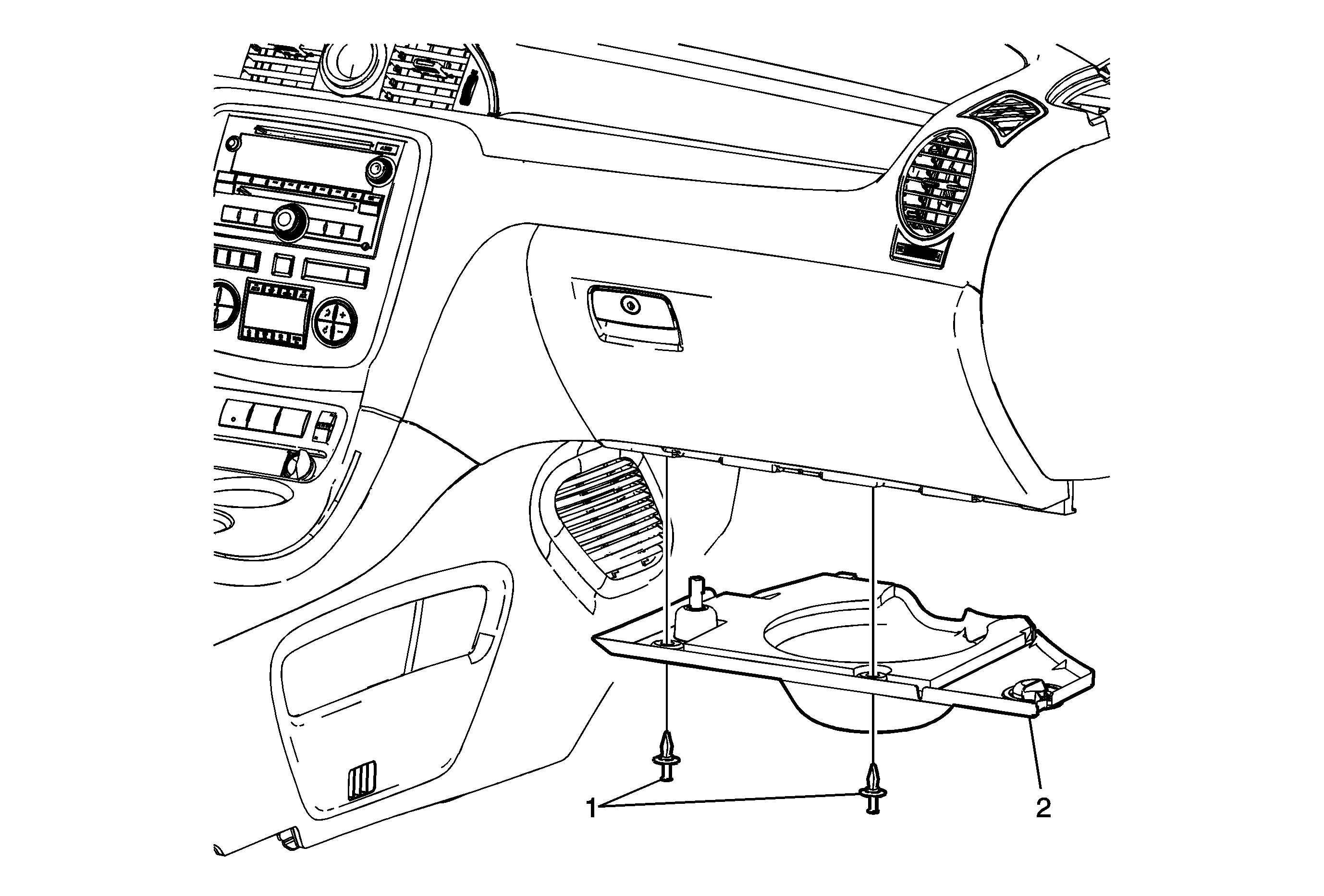 1
2