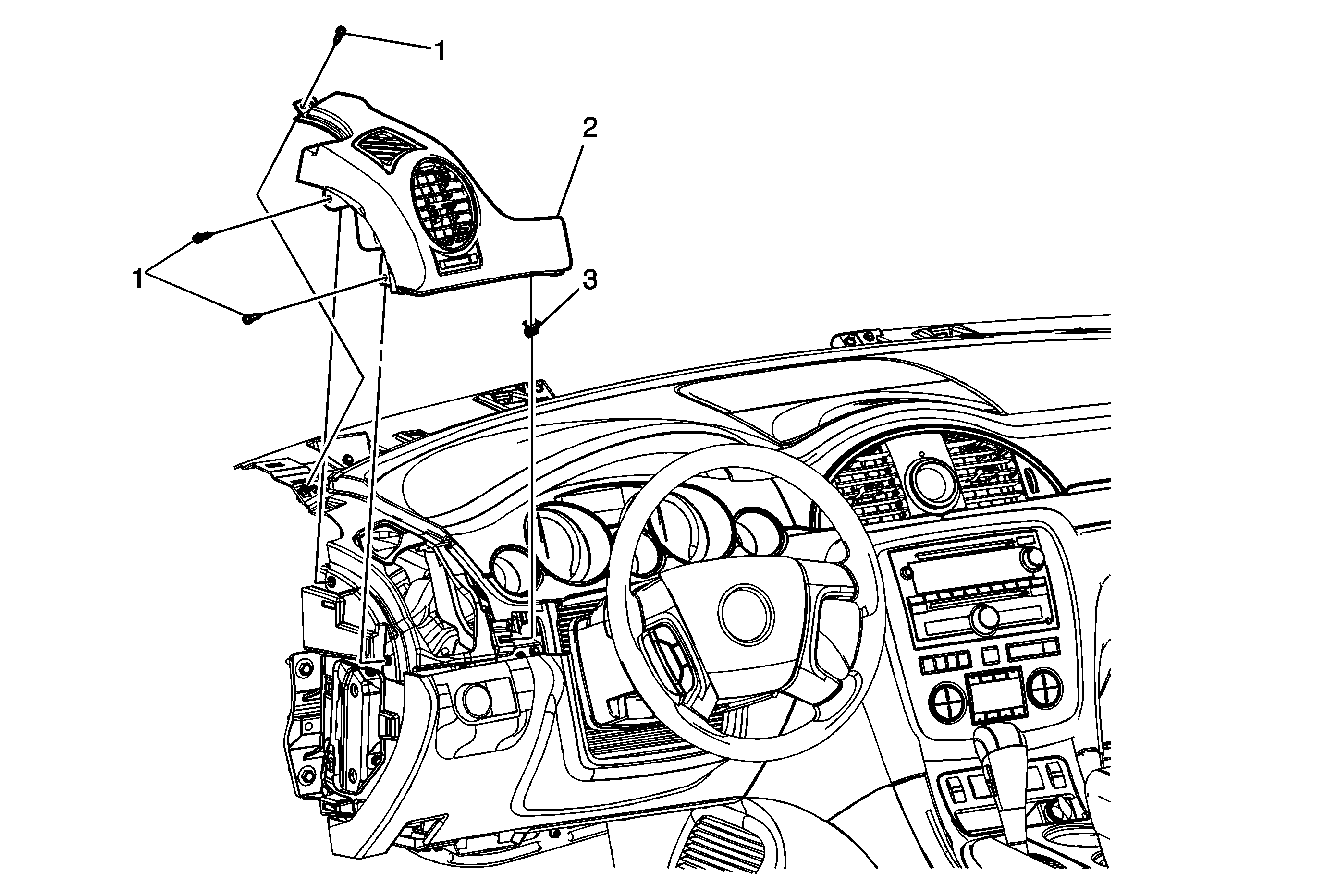 1
2
1
3