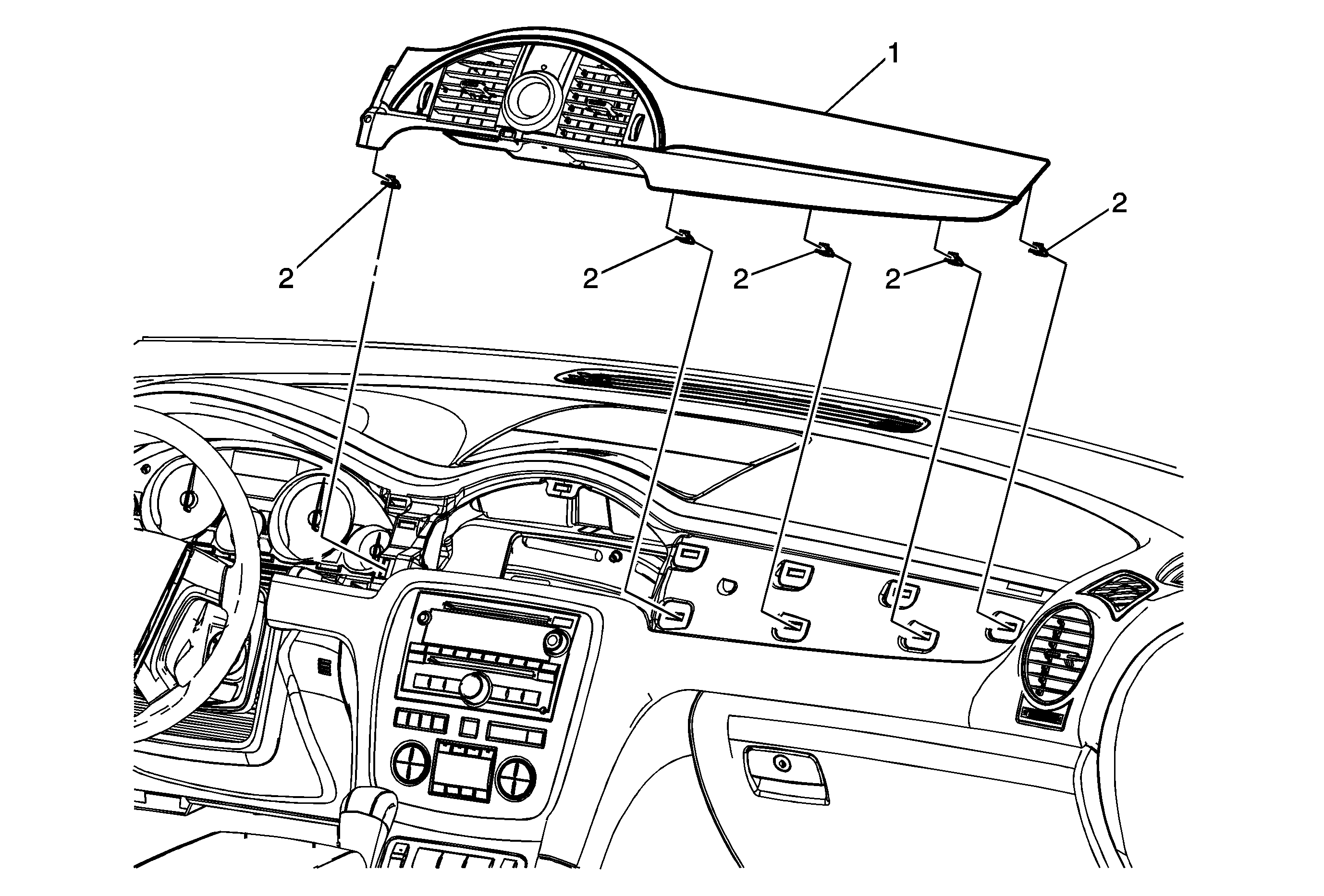 1

2

2

2

2

2