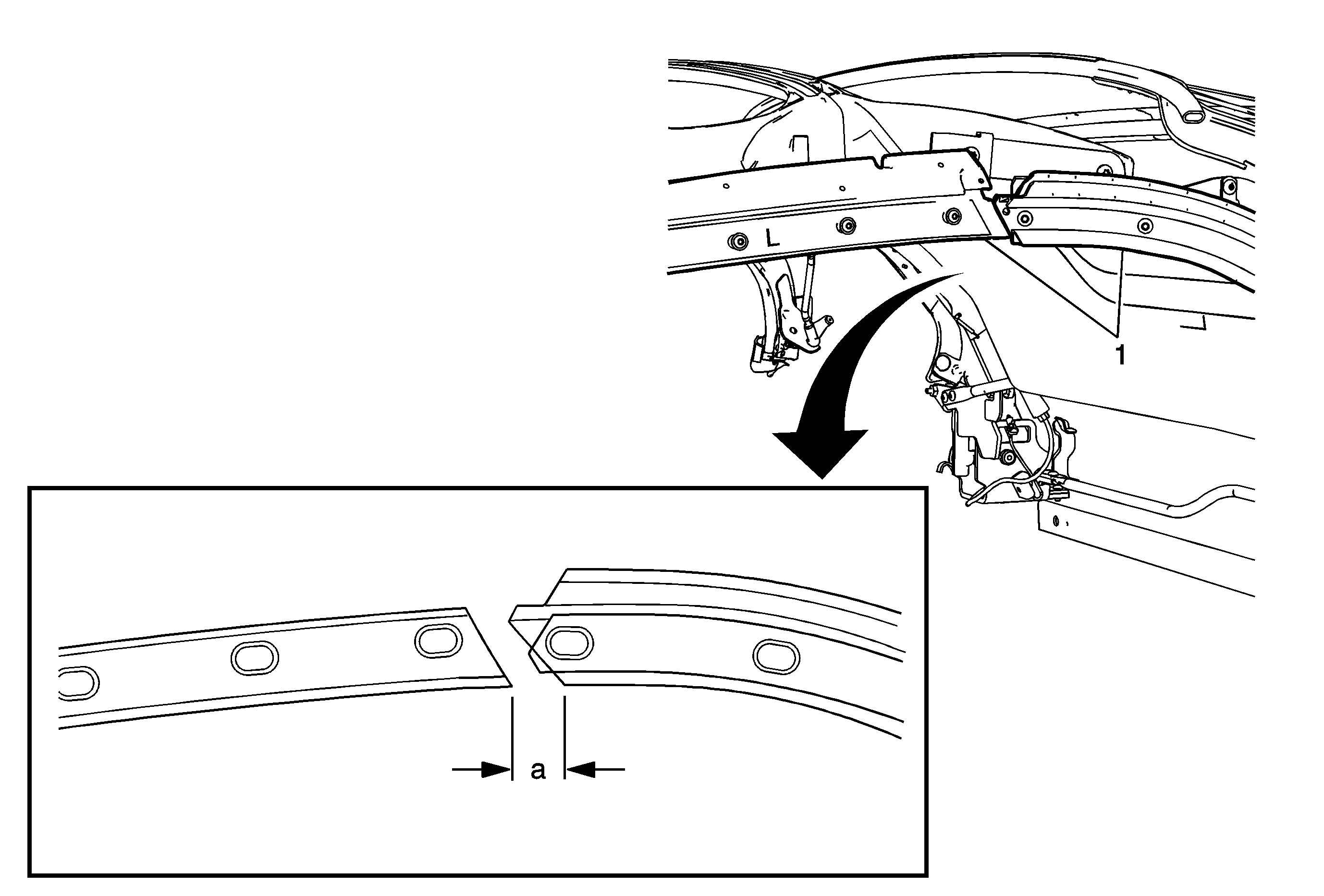 L
1
a