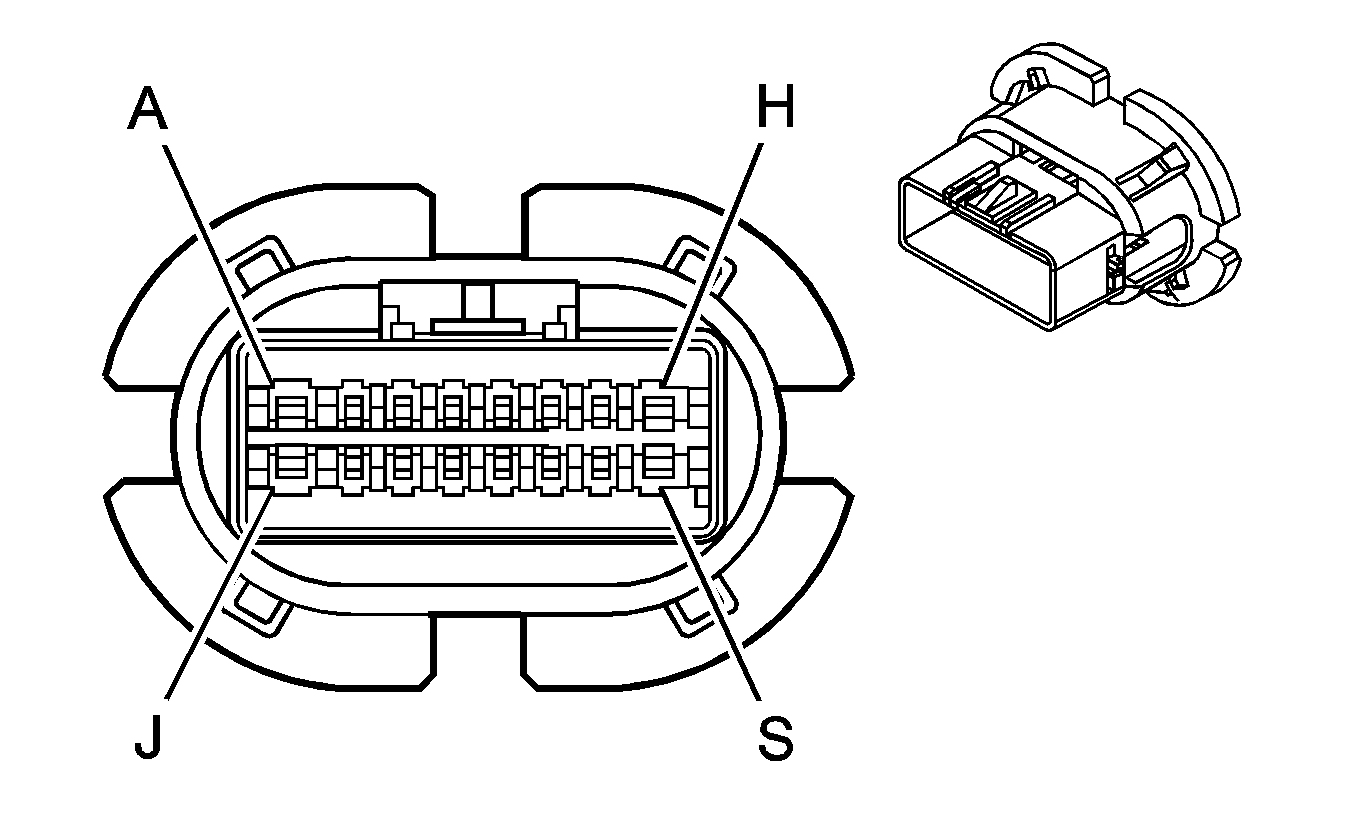 A
H
J
S