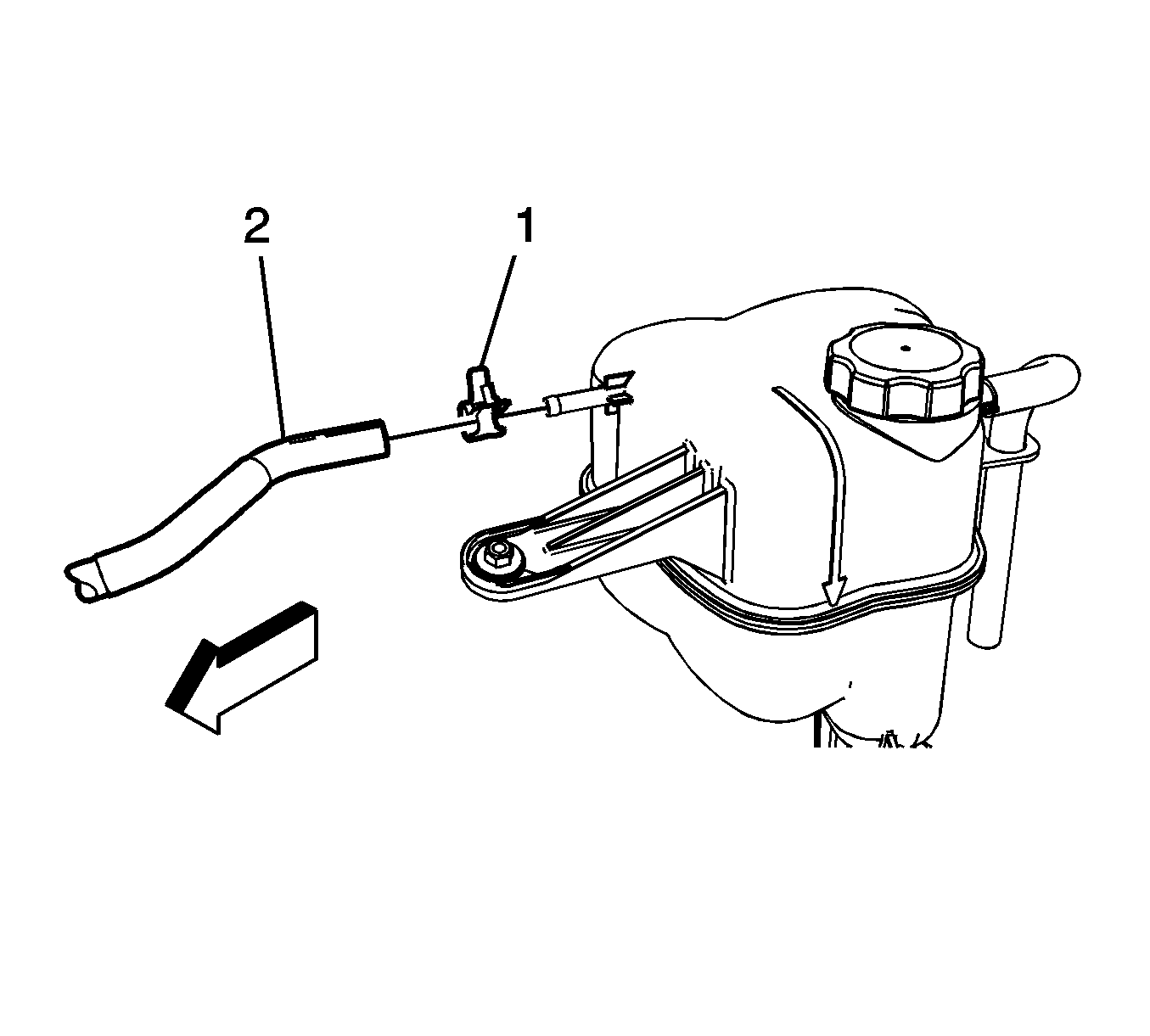 2
1