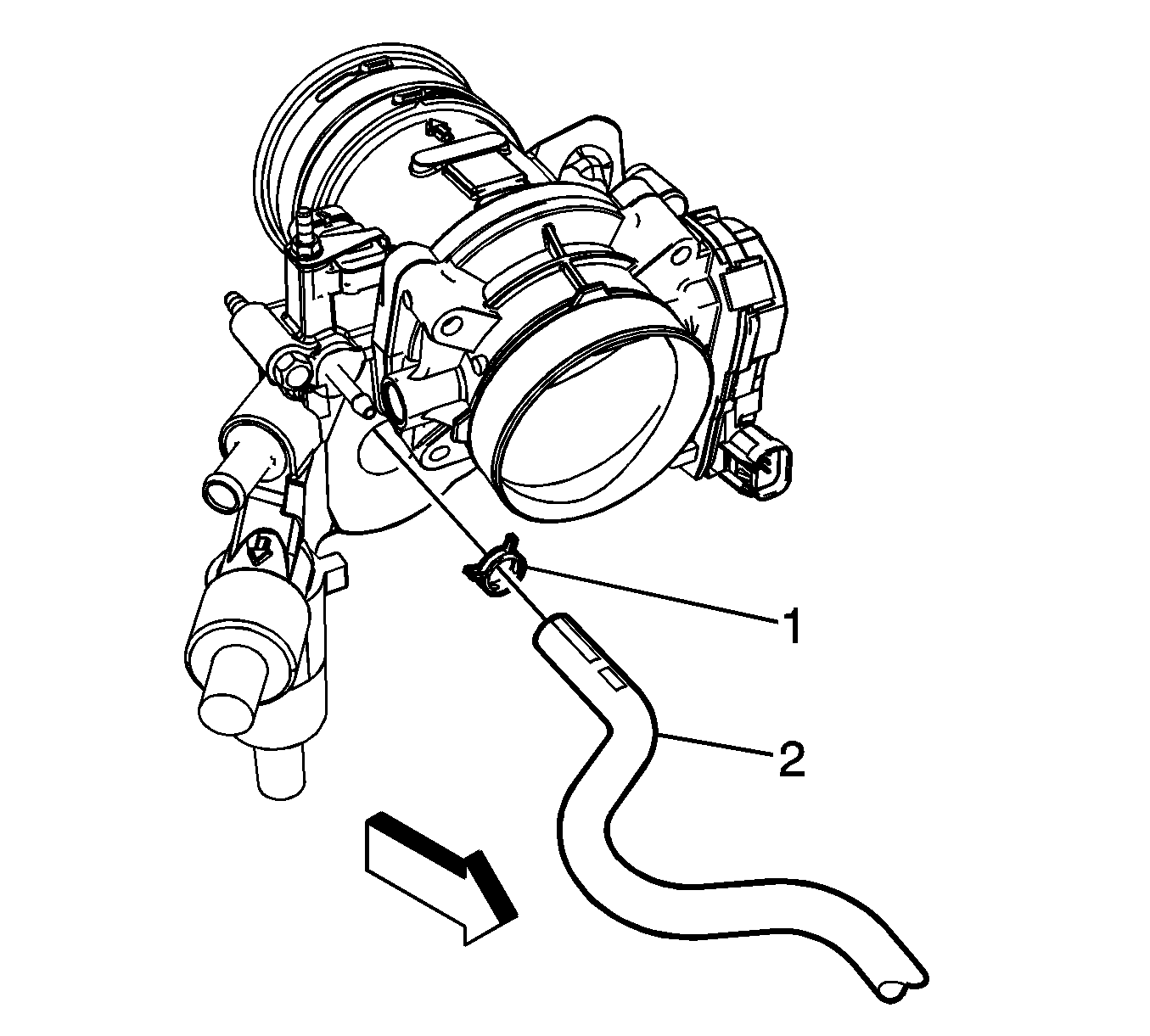 1
2