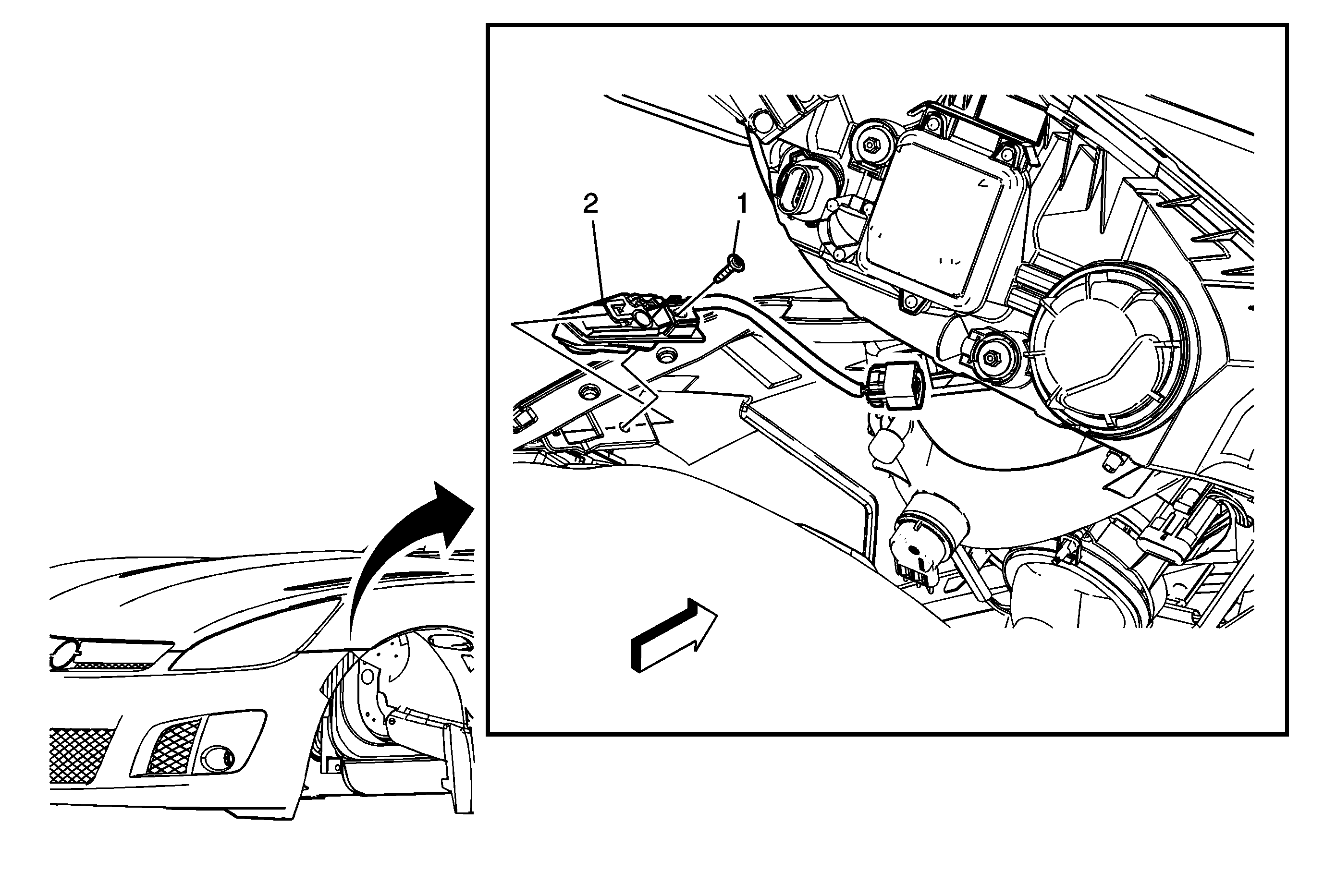 2
1