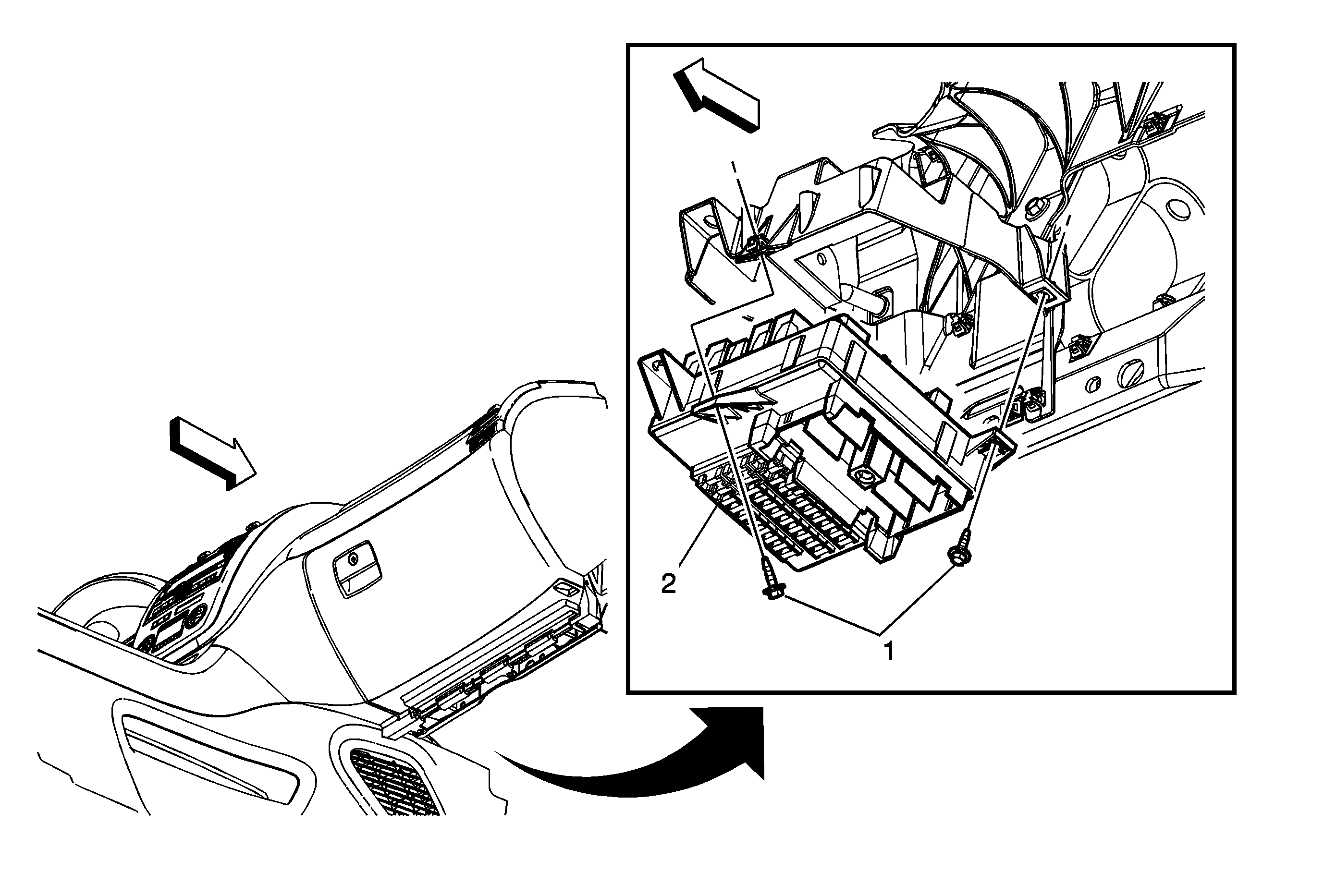 2

1