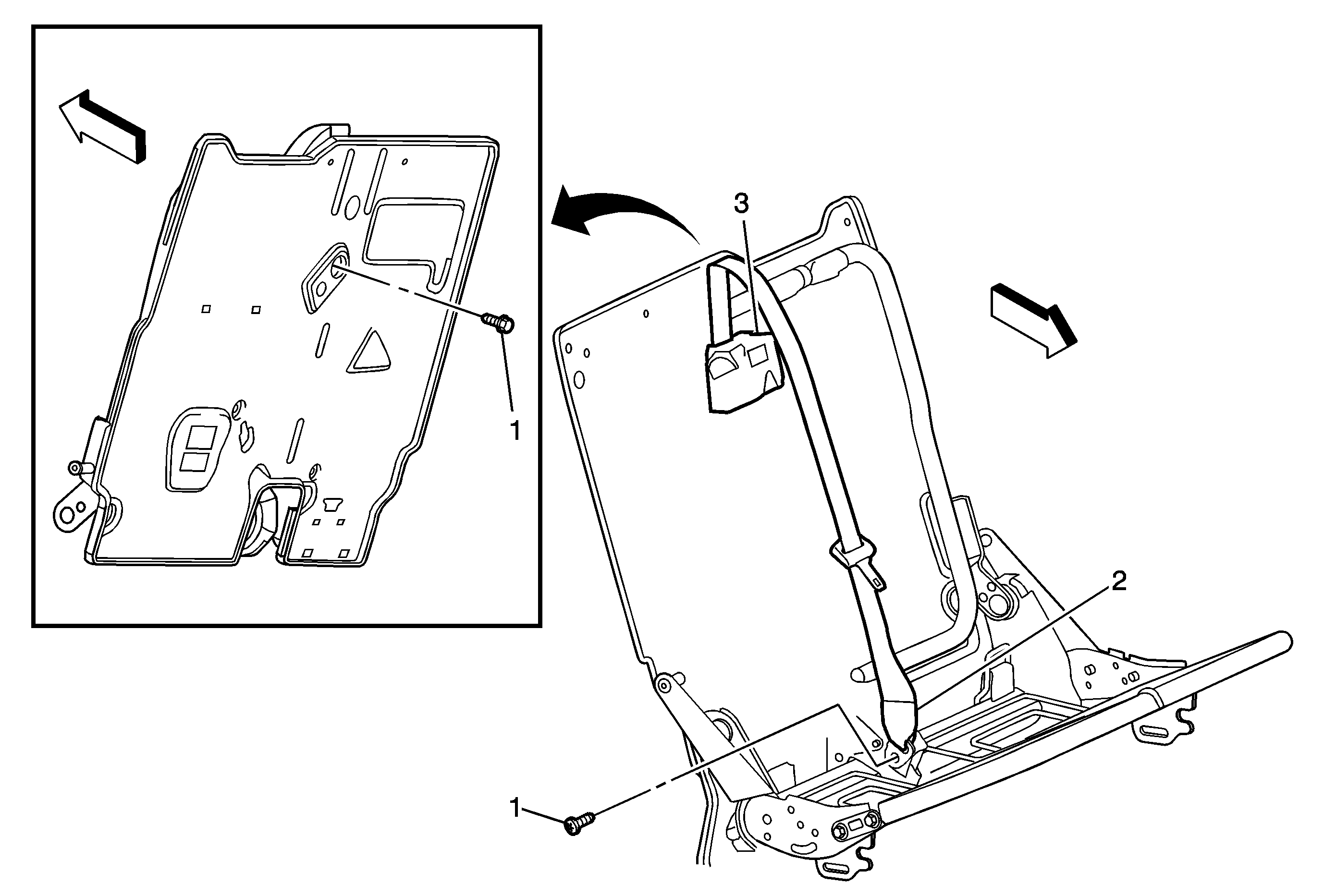 1
3
2
1