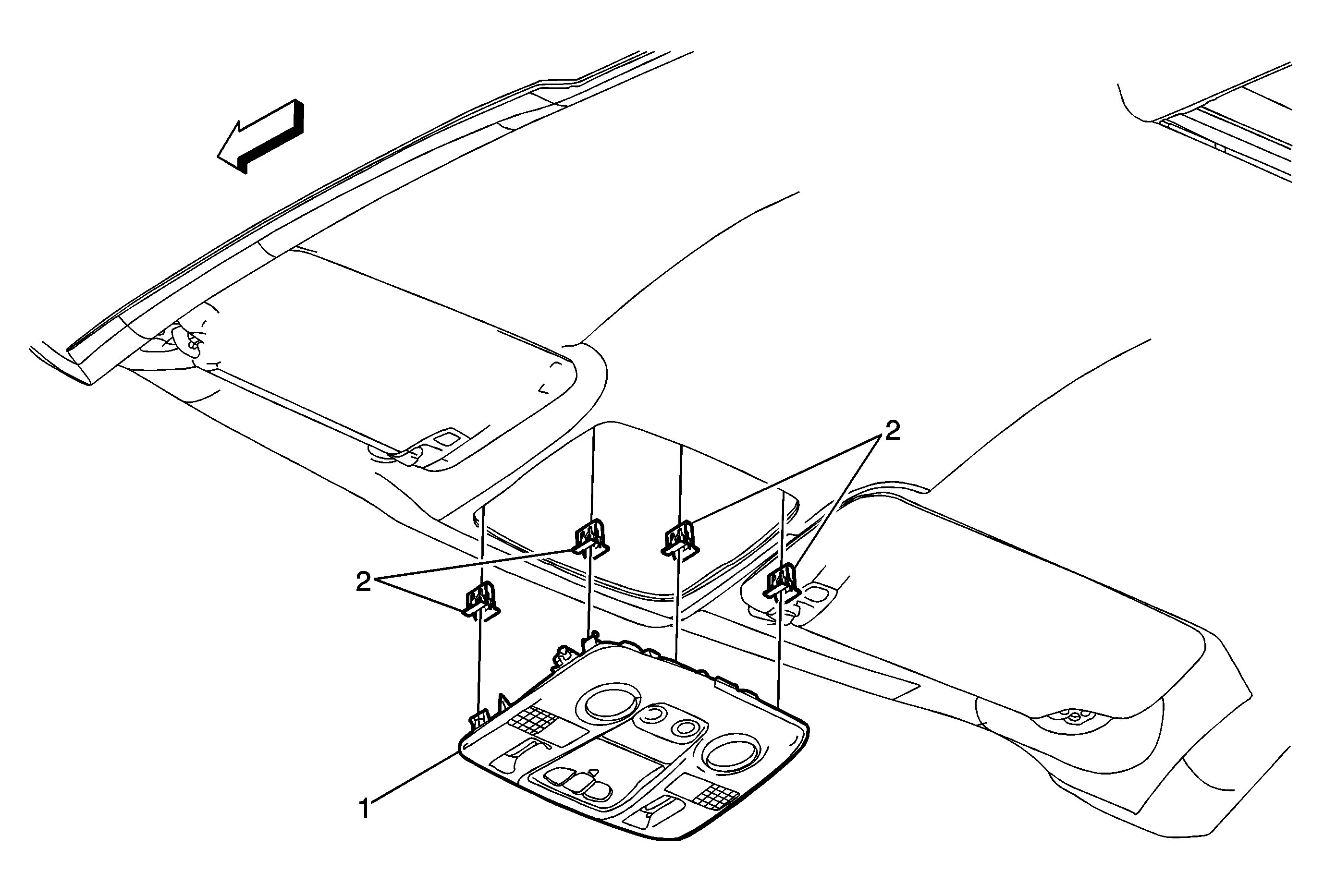 2
2
1