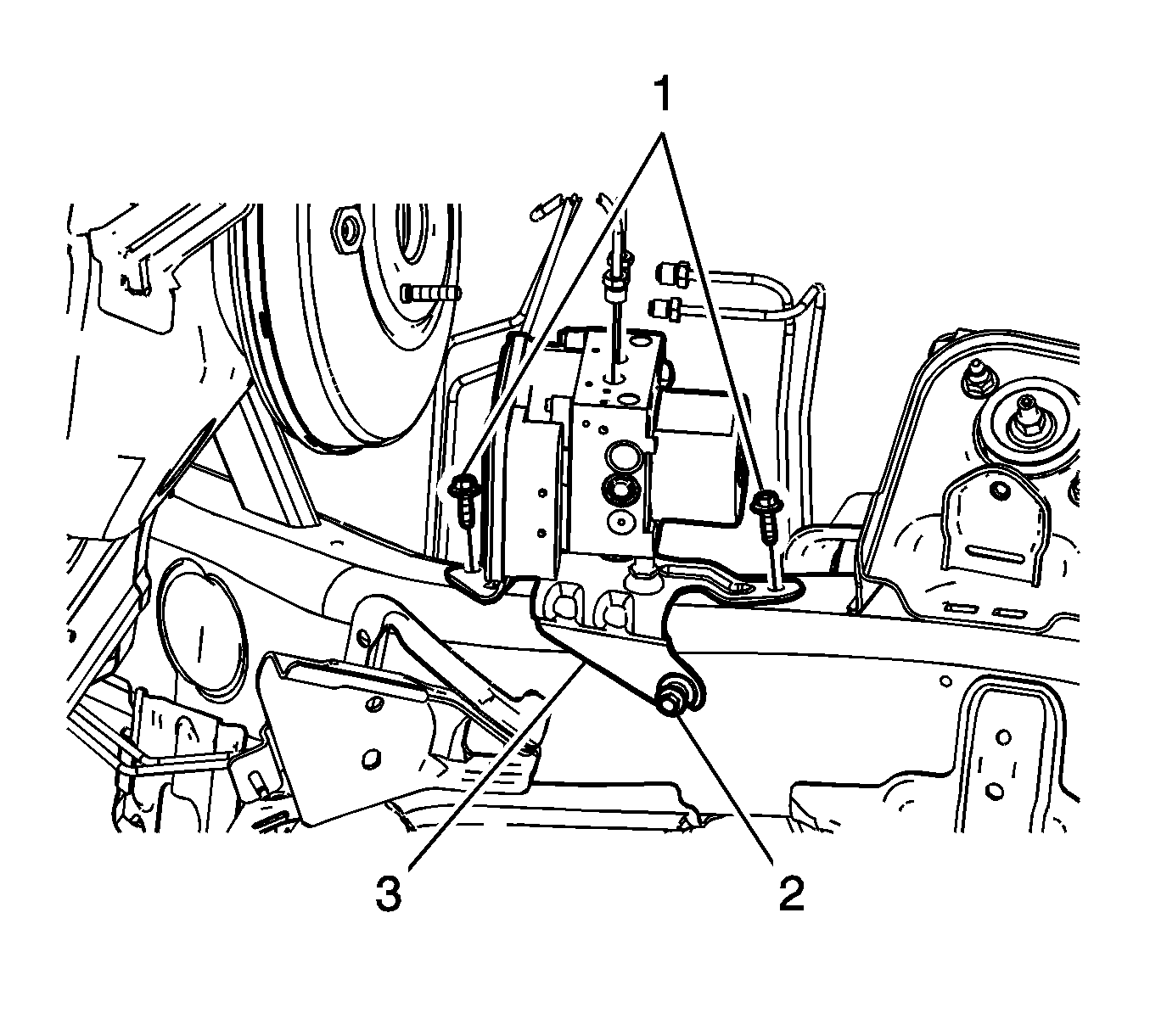 1
3
2