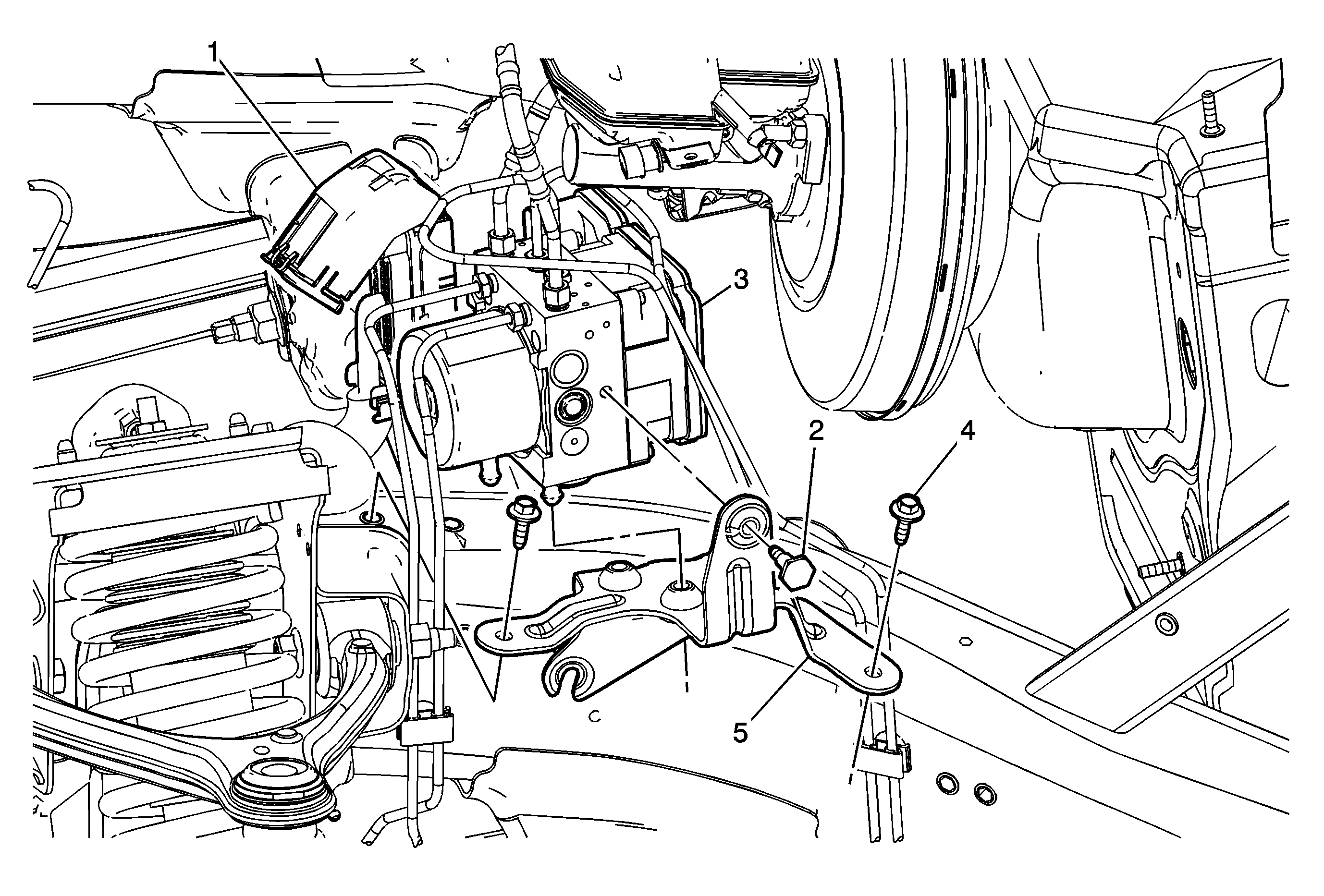 1
3
2
4
5