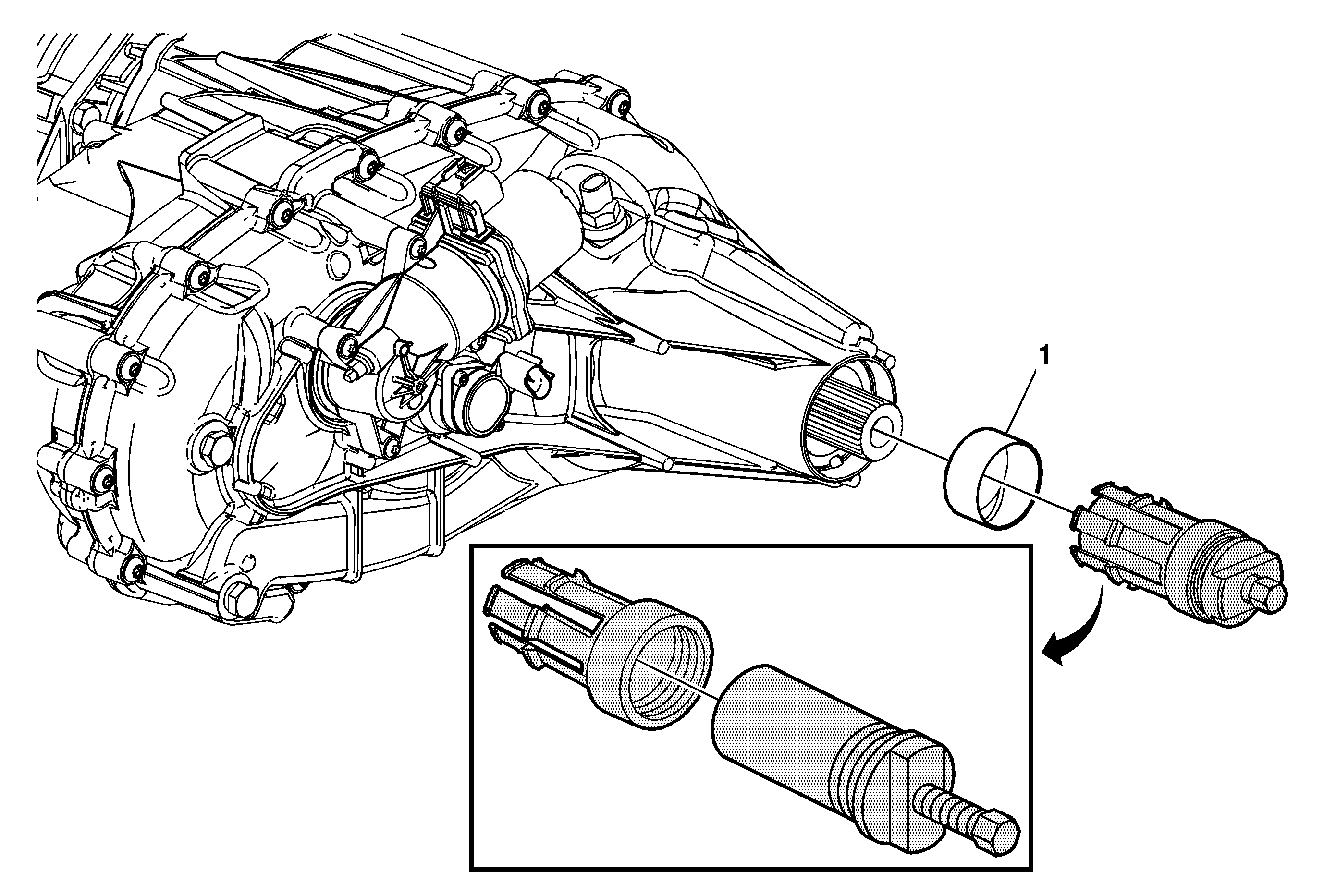 1