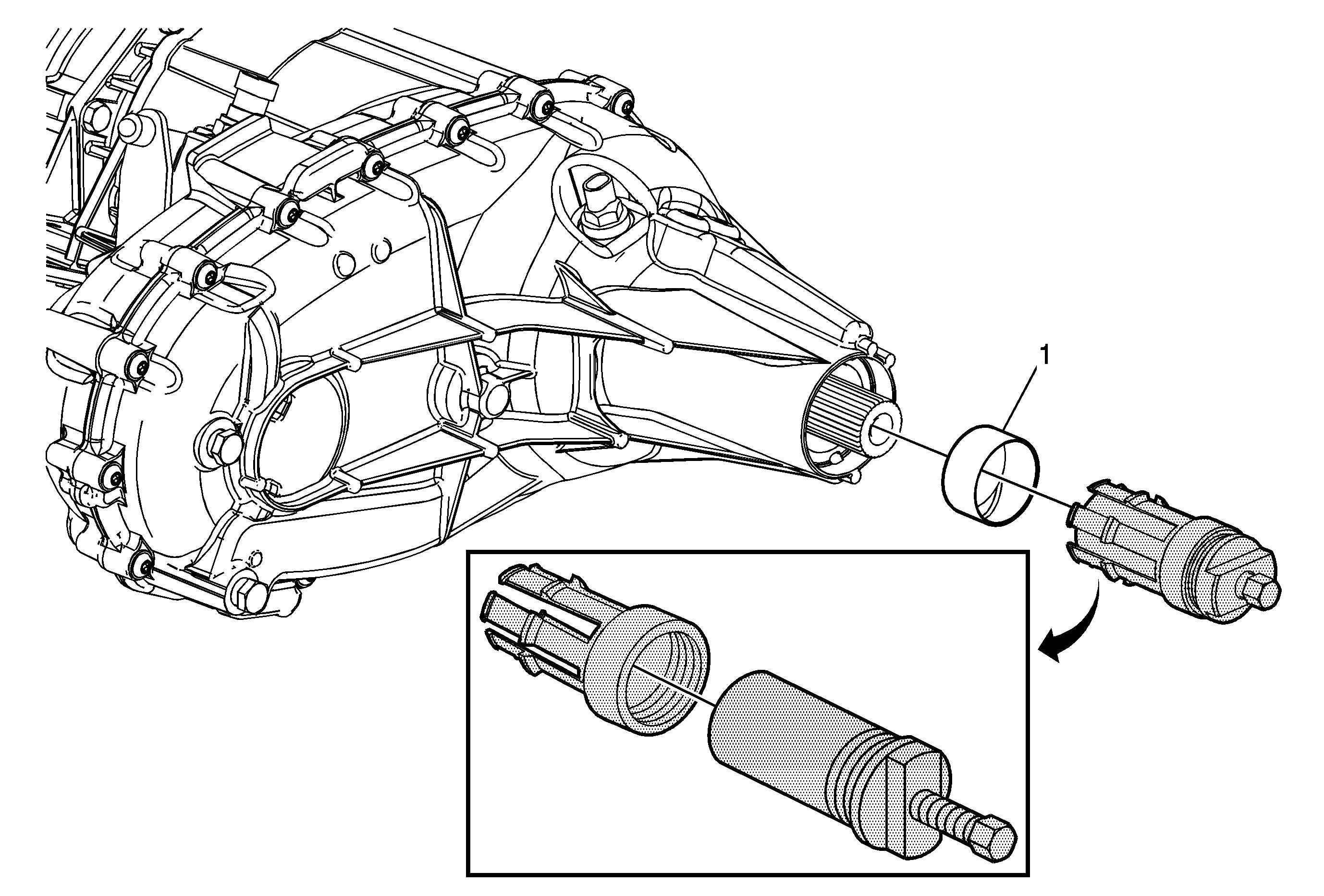 1