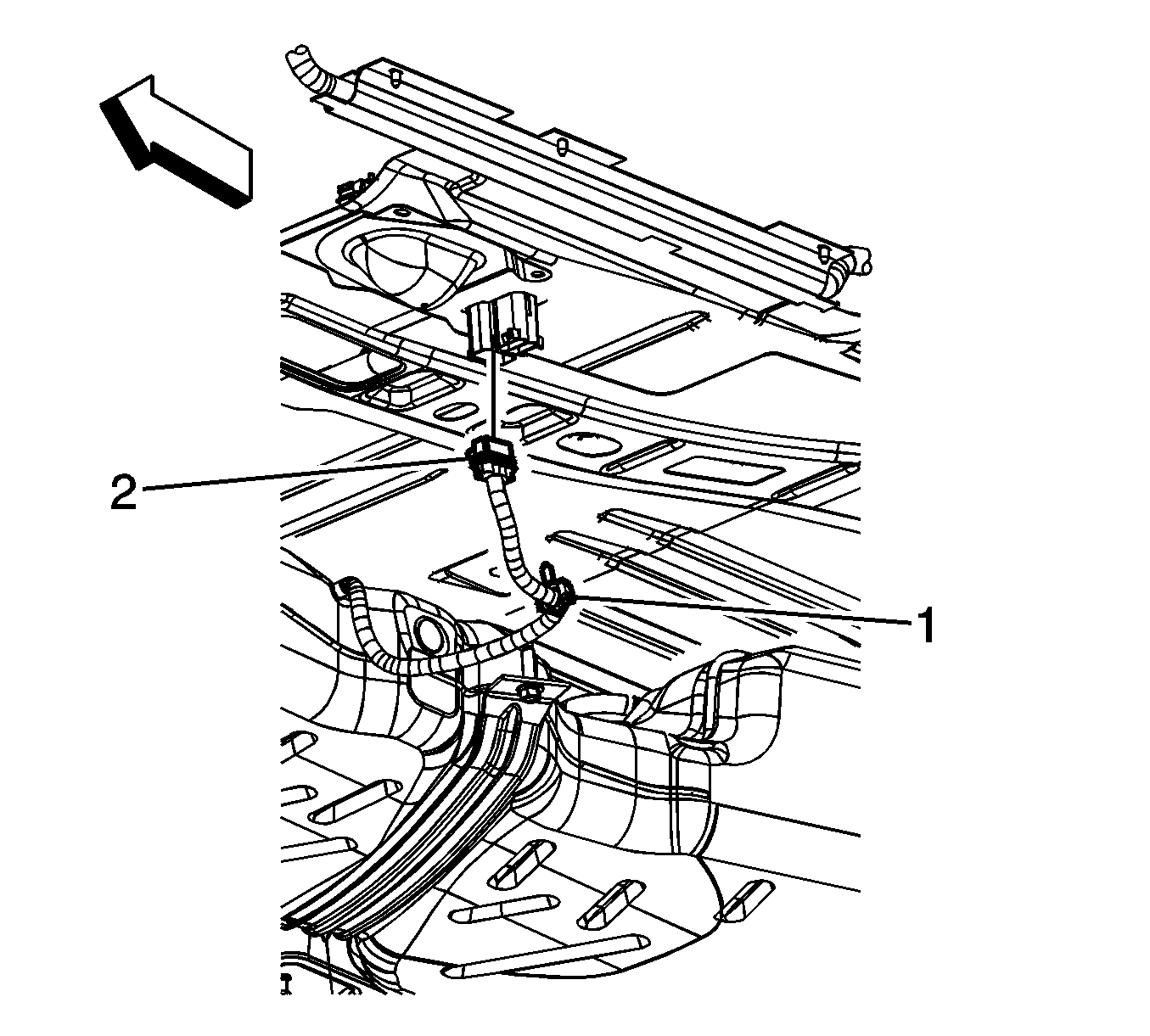 2
1