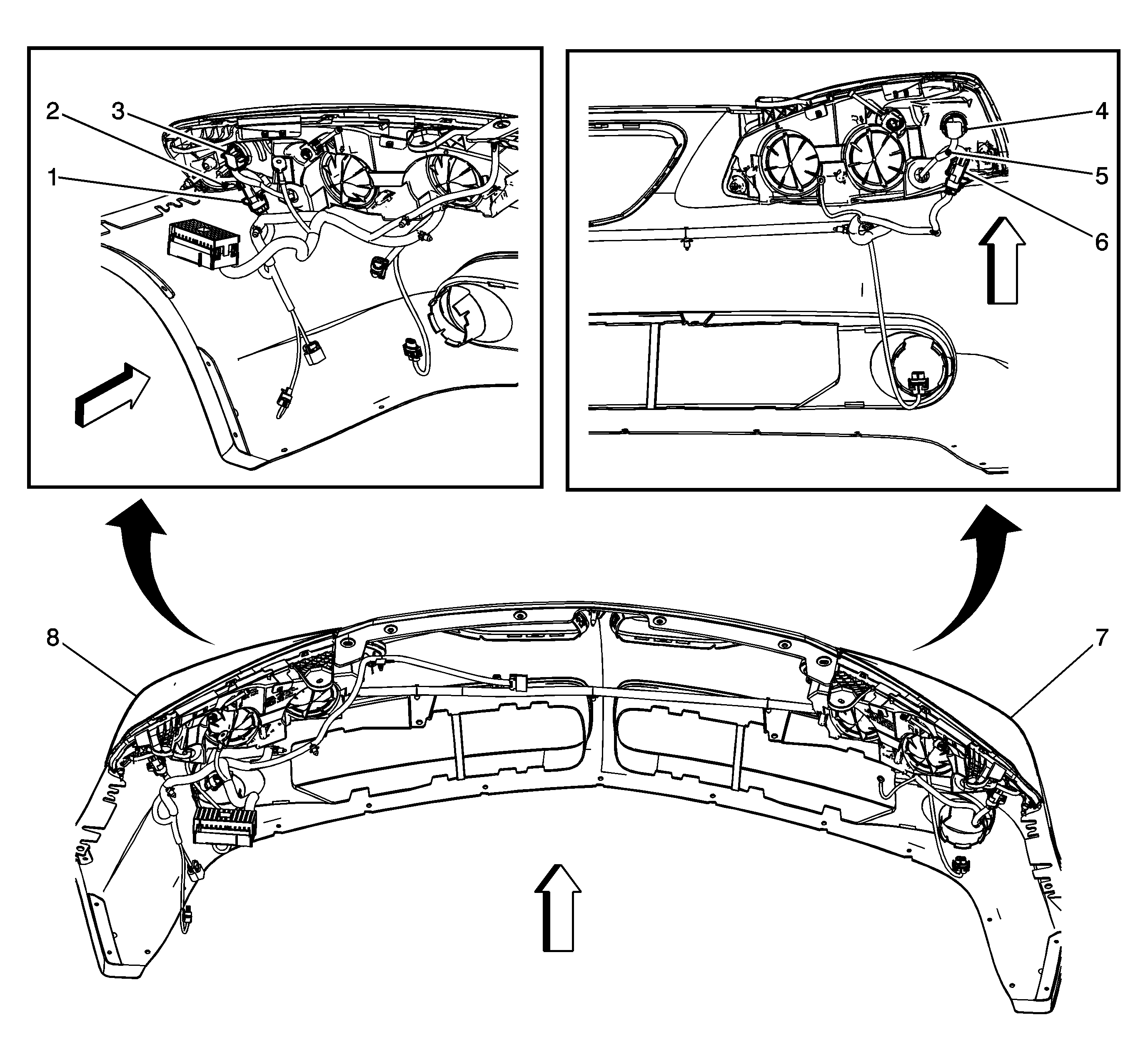 2
3
1
4
5
6
8
7