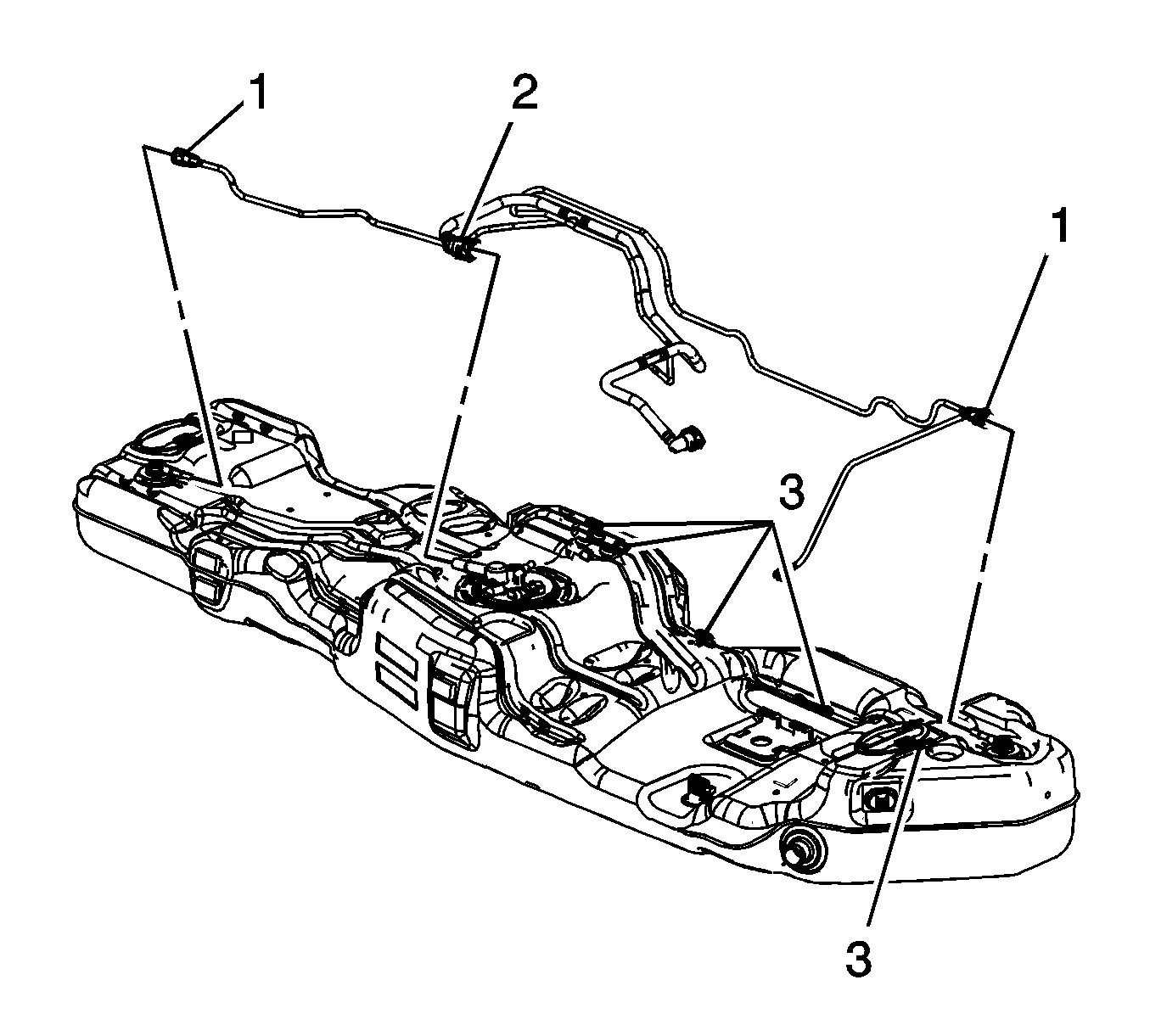 1
2
1
3
3