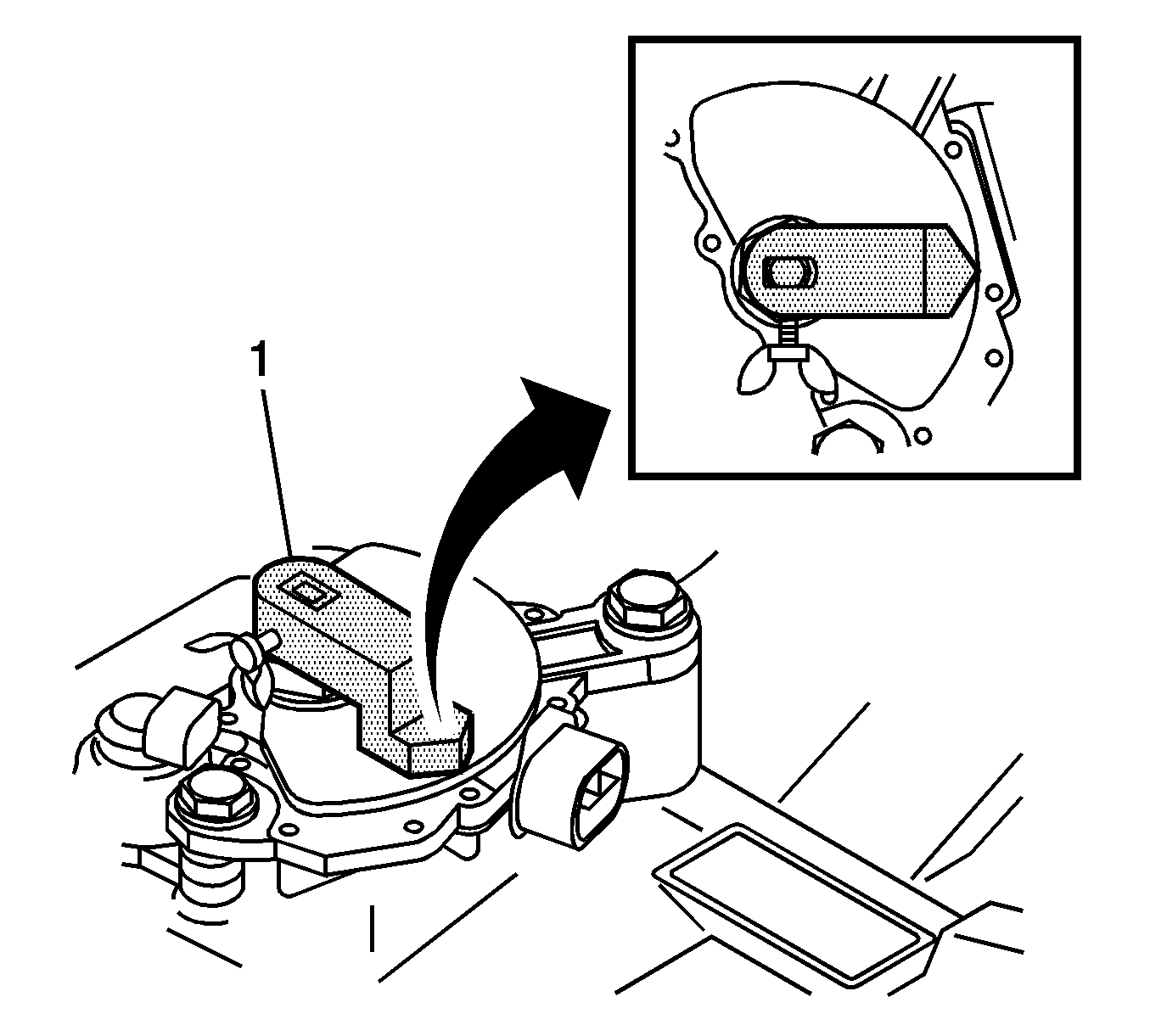 1