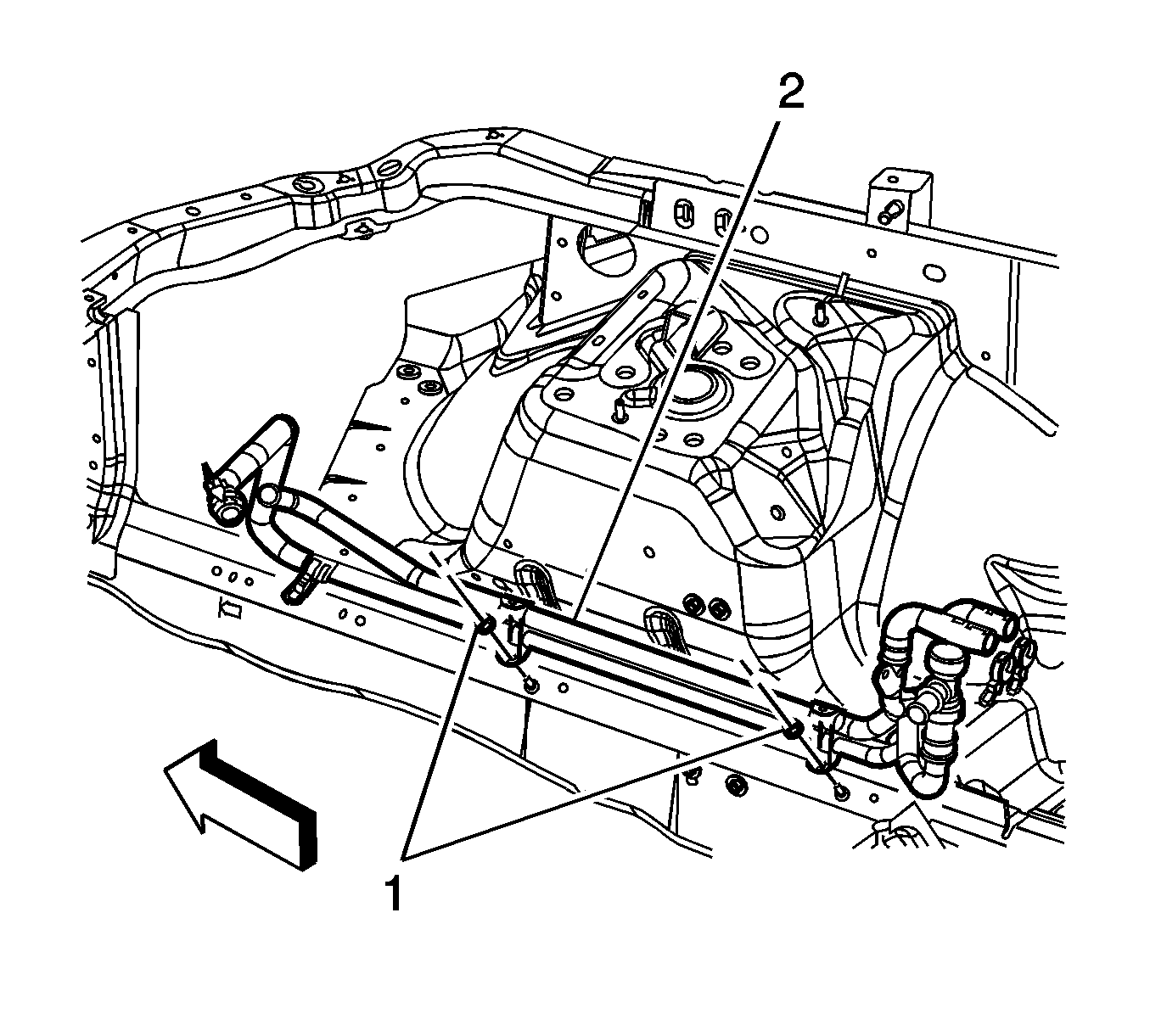 2

1