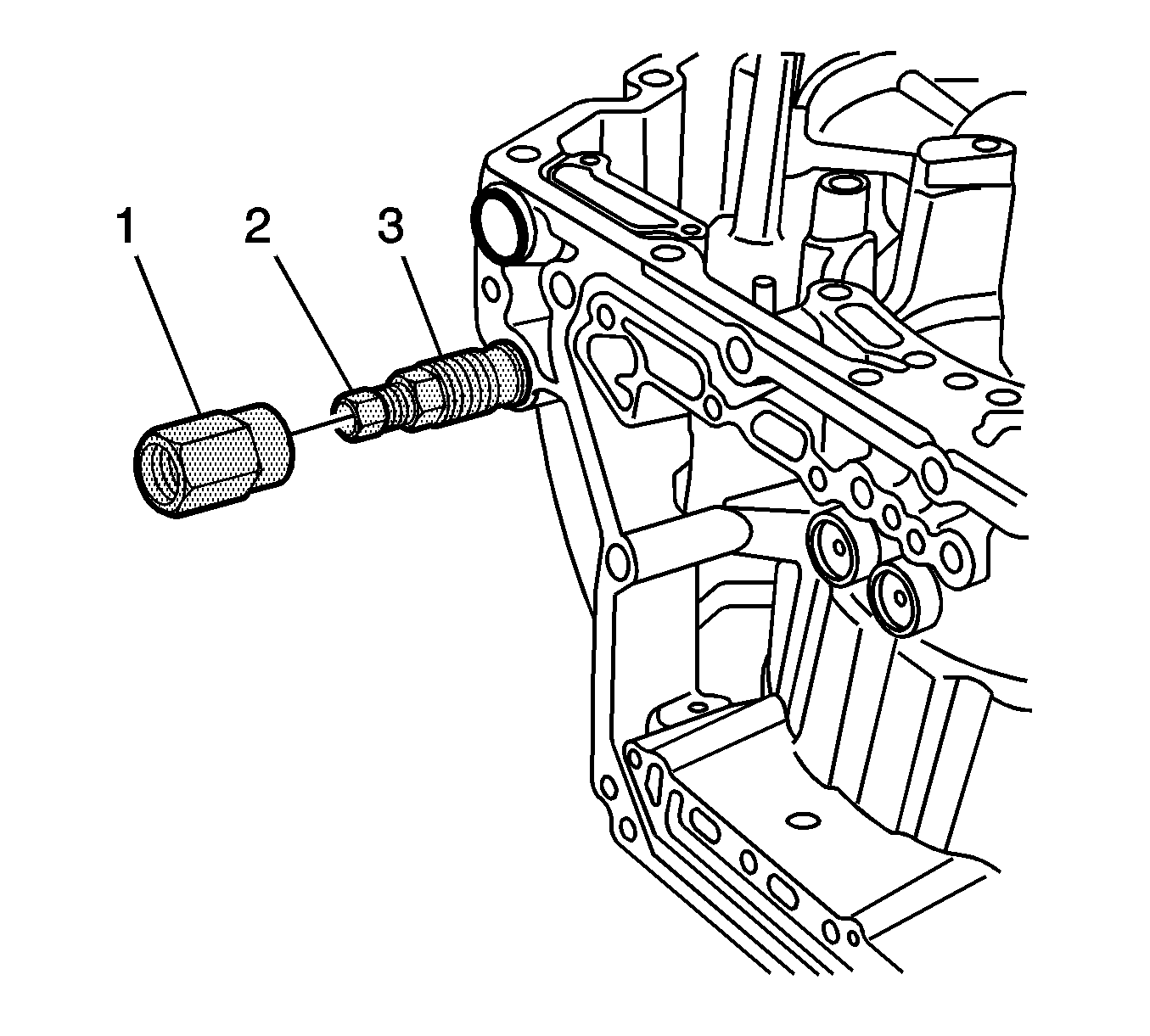 1
2
3