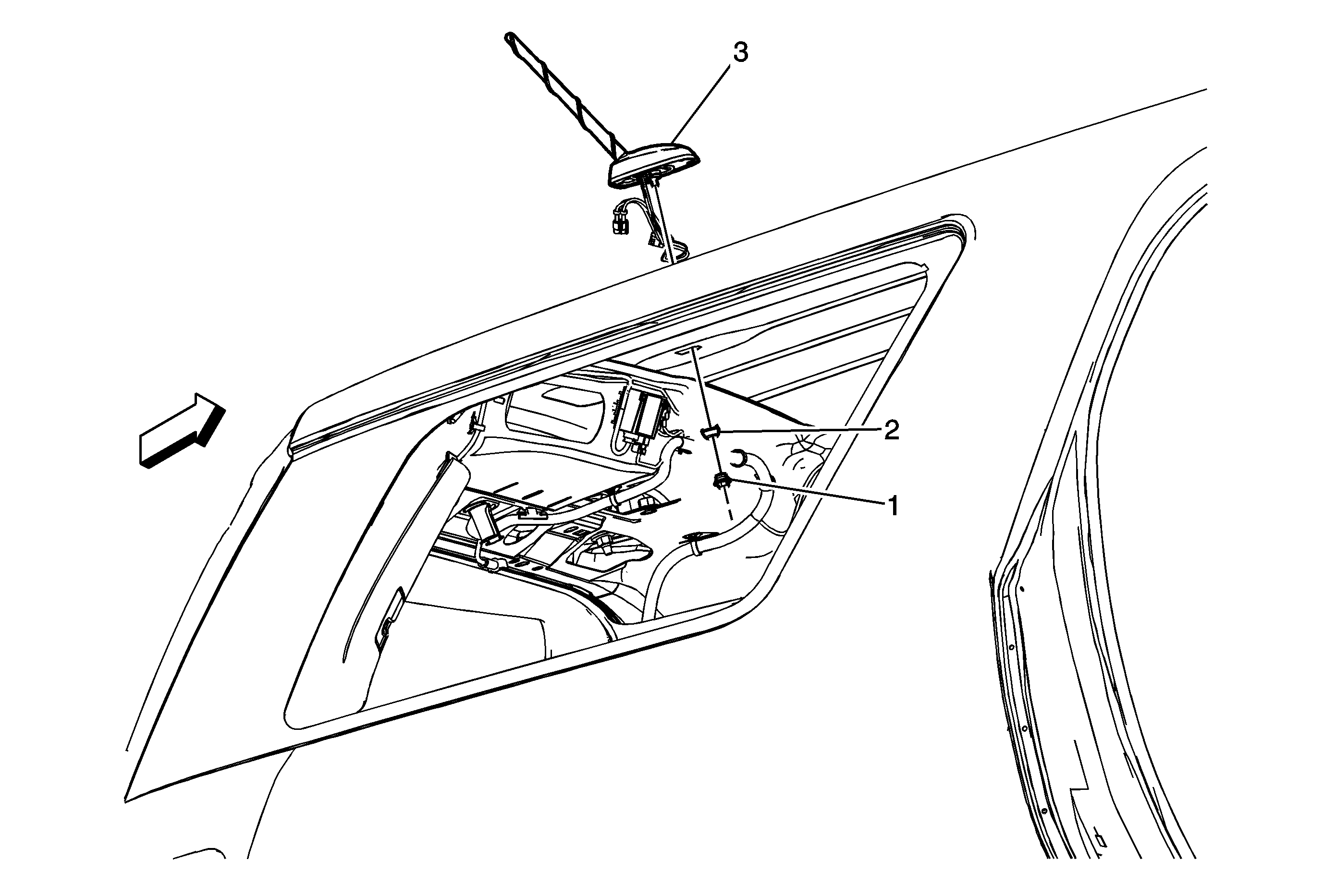 3
2
1