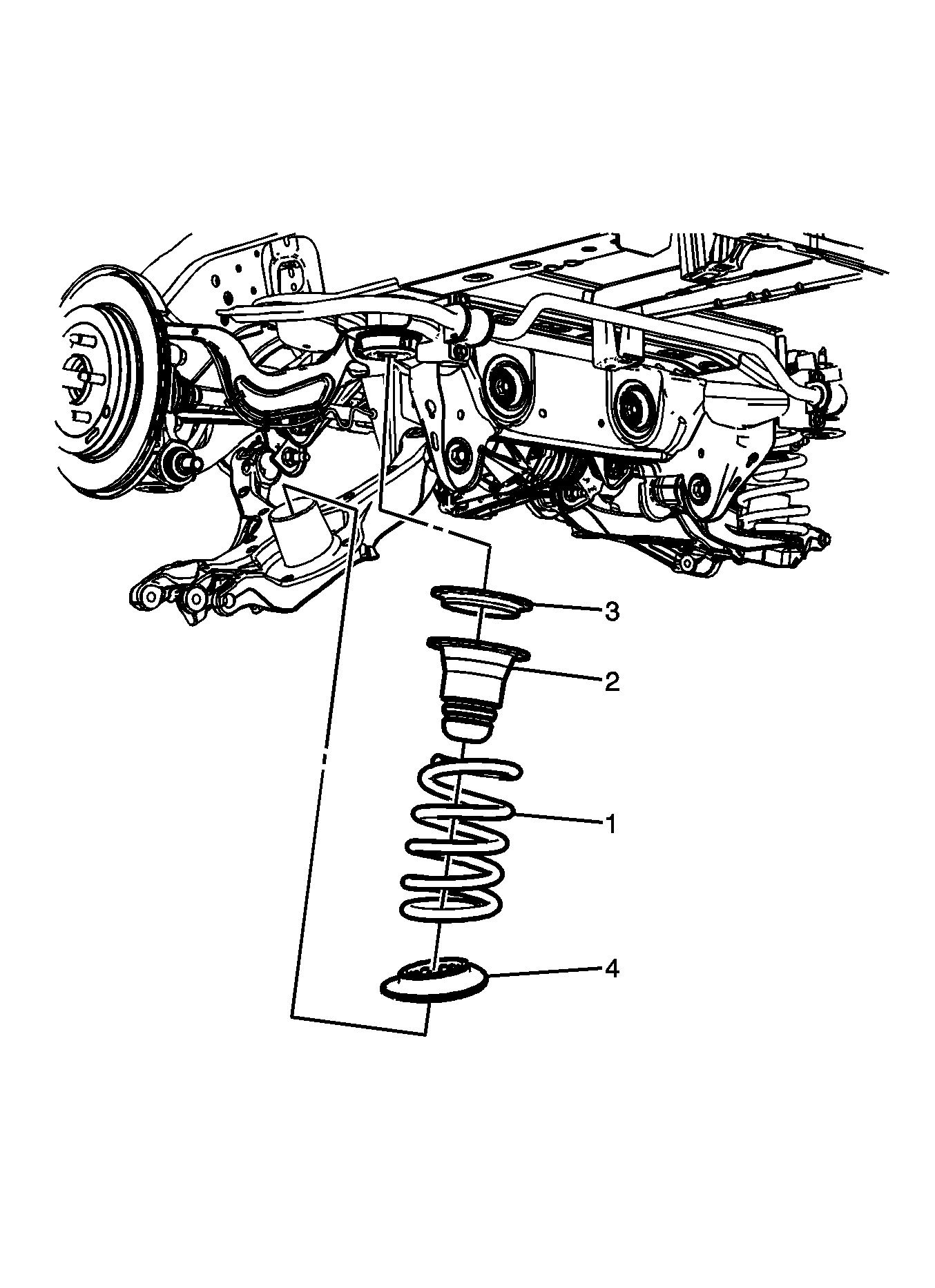 3
2
1
4