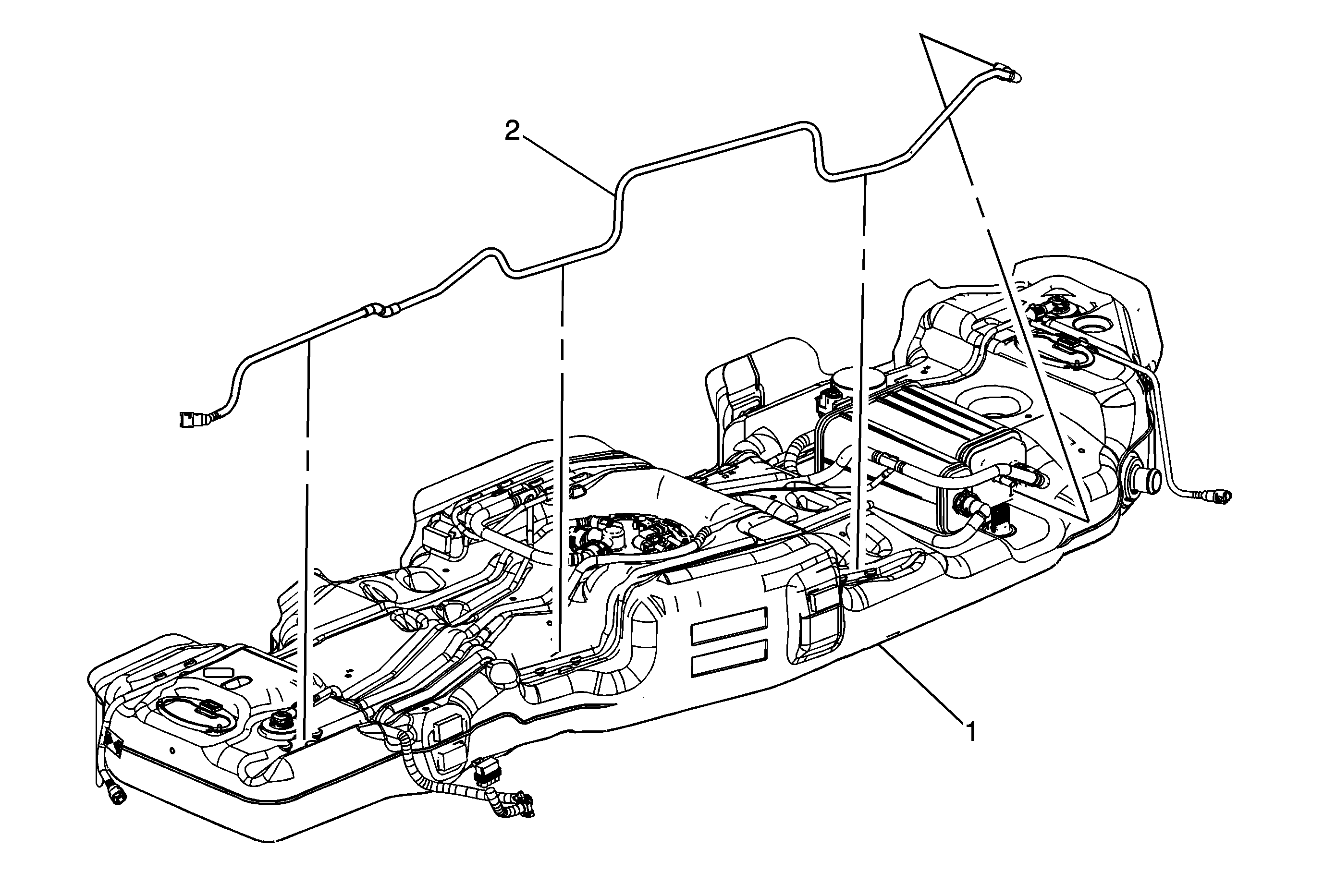 2
1