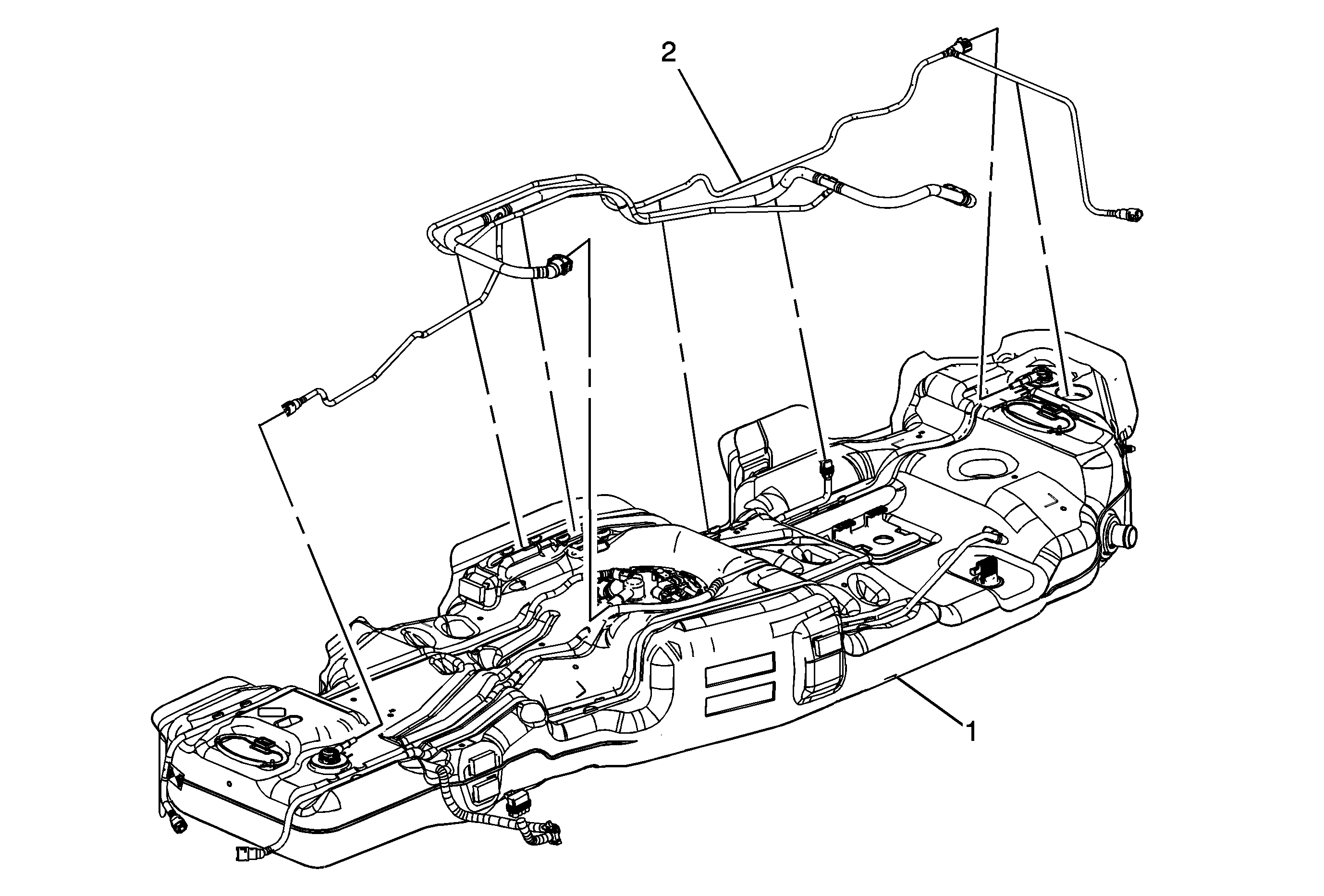 2

1