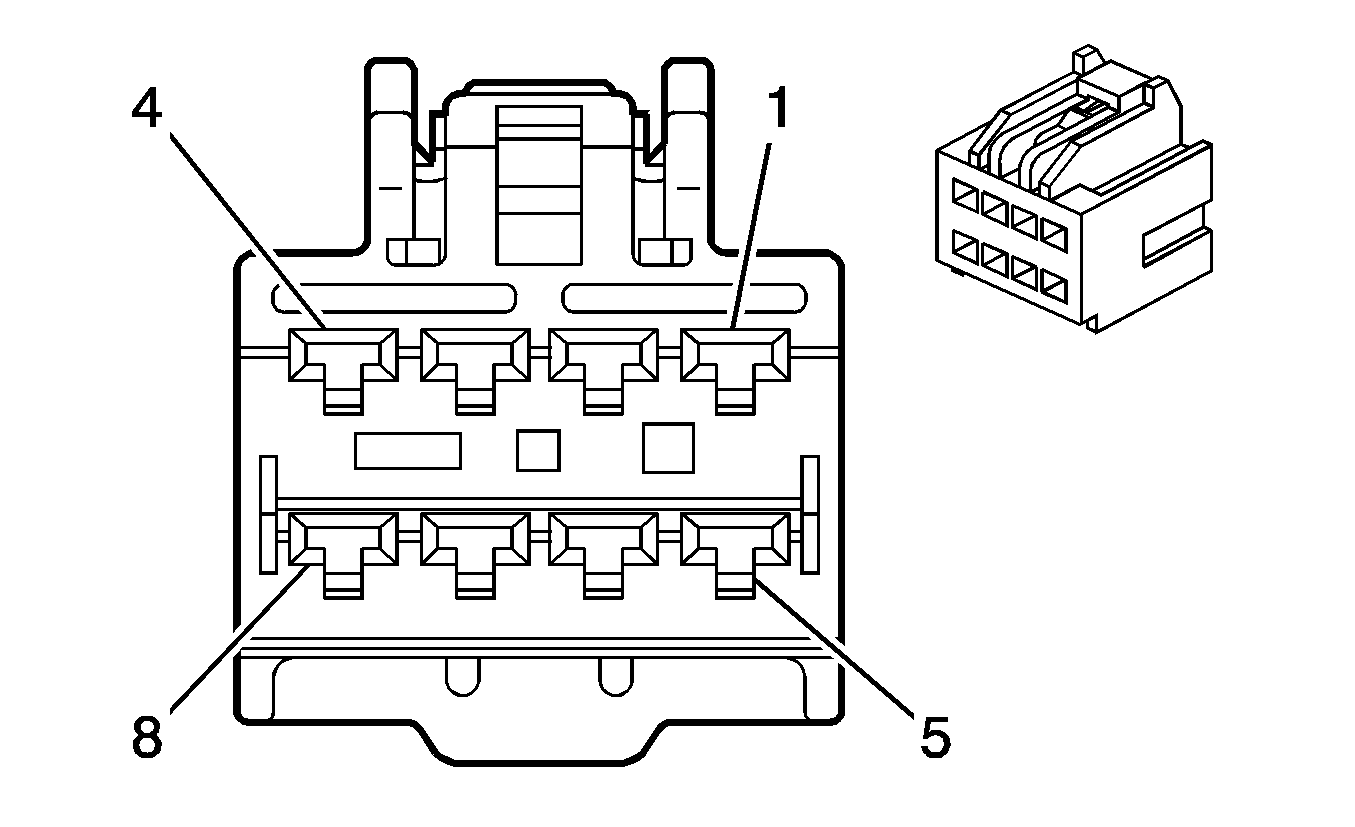 4
1
8
5