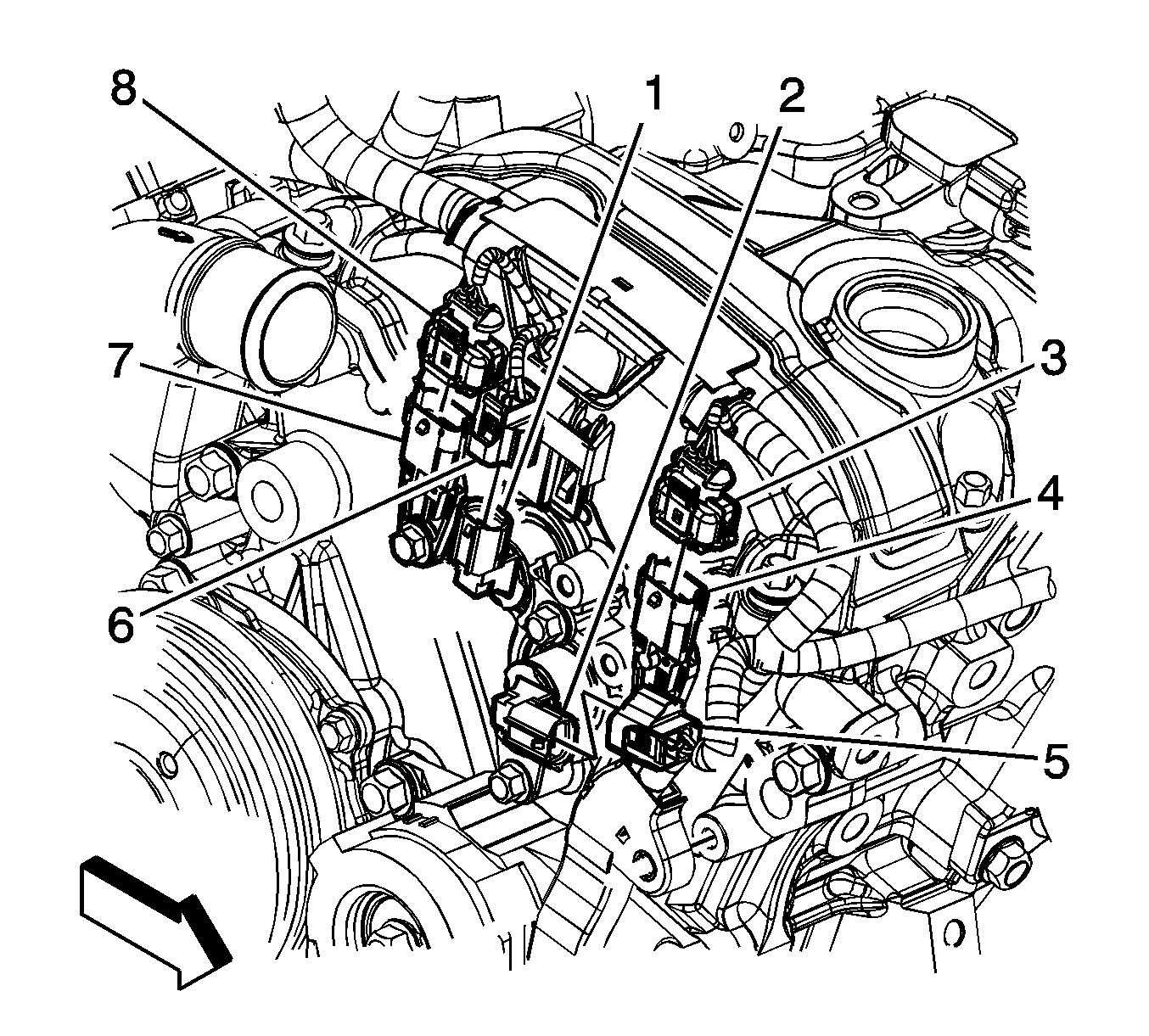 8
1
2
7
3
4
6
5