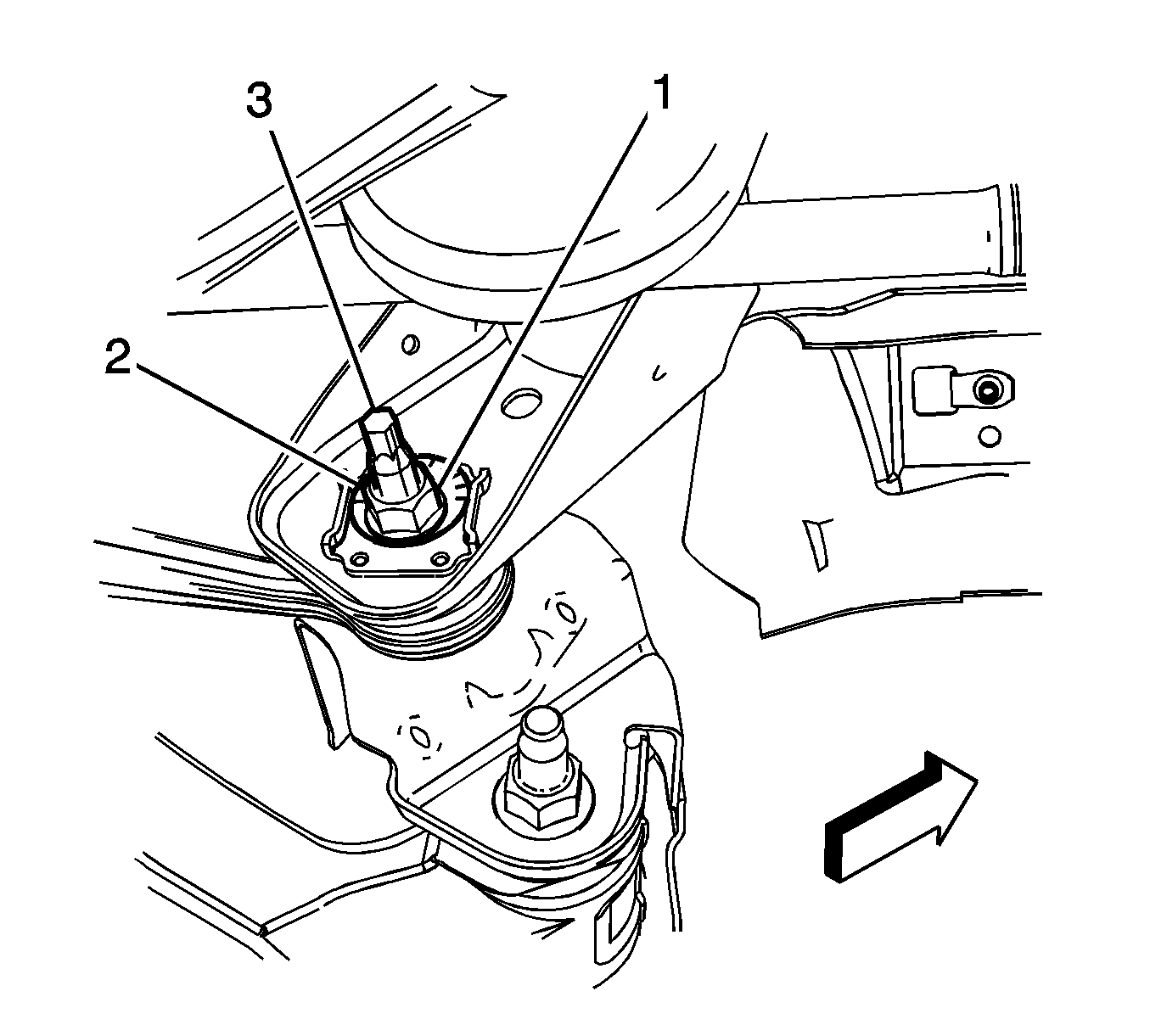 3
1
2