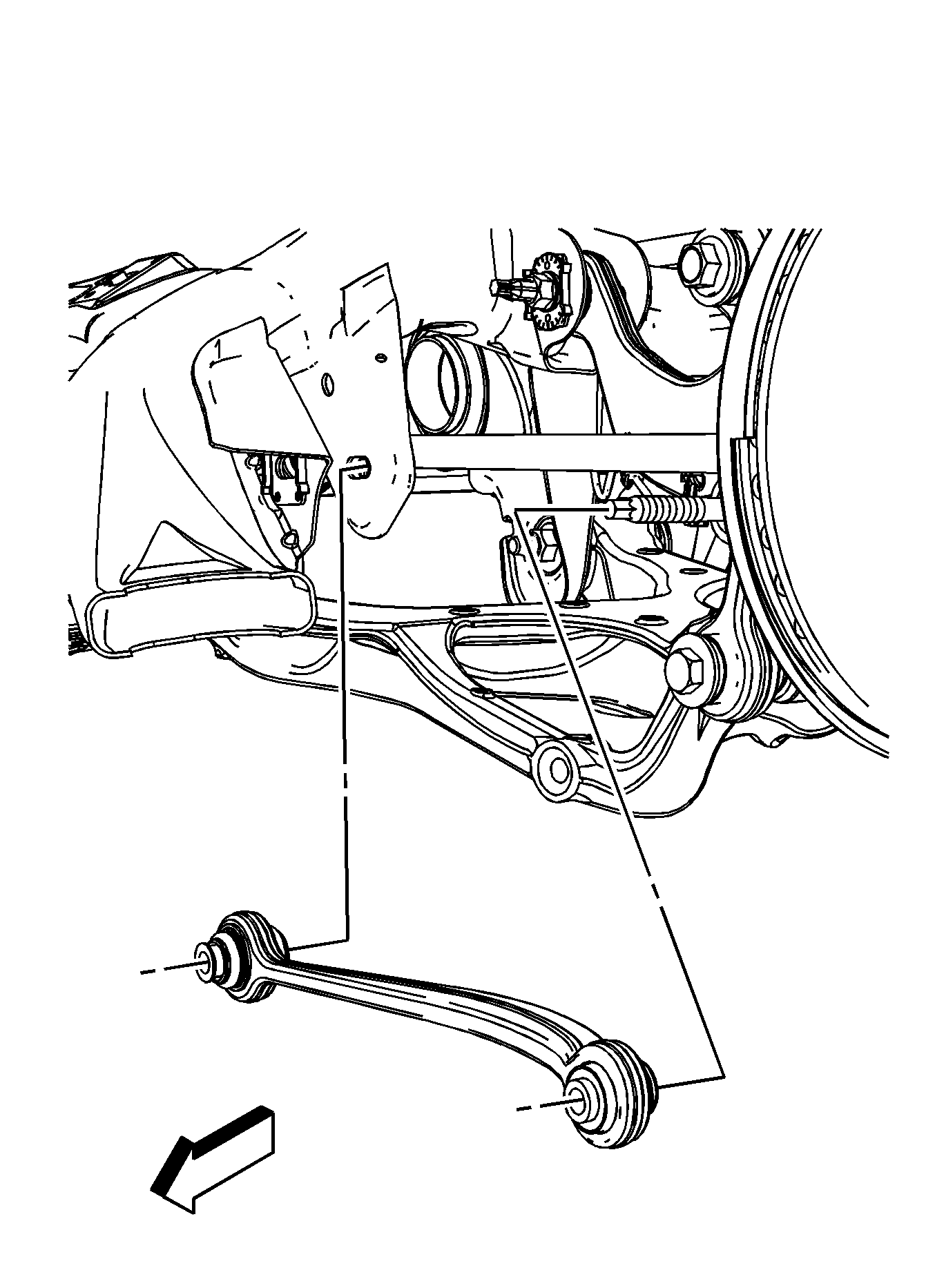 1