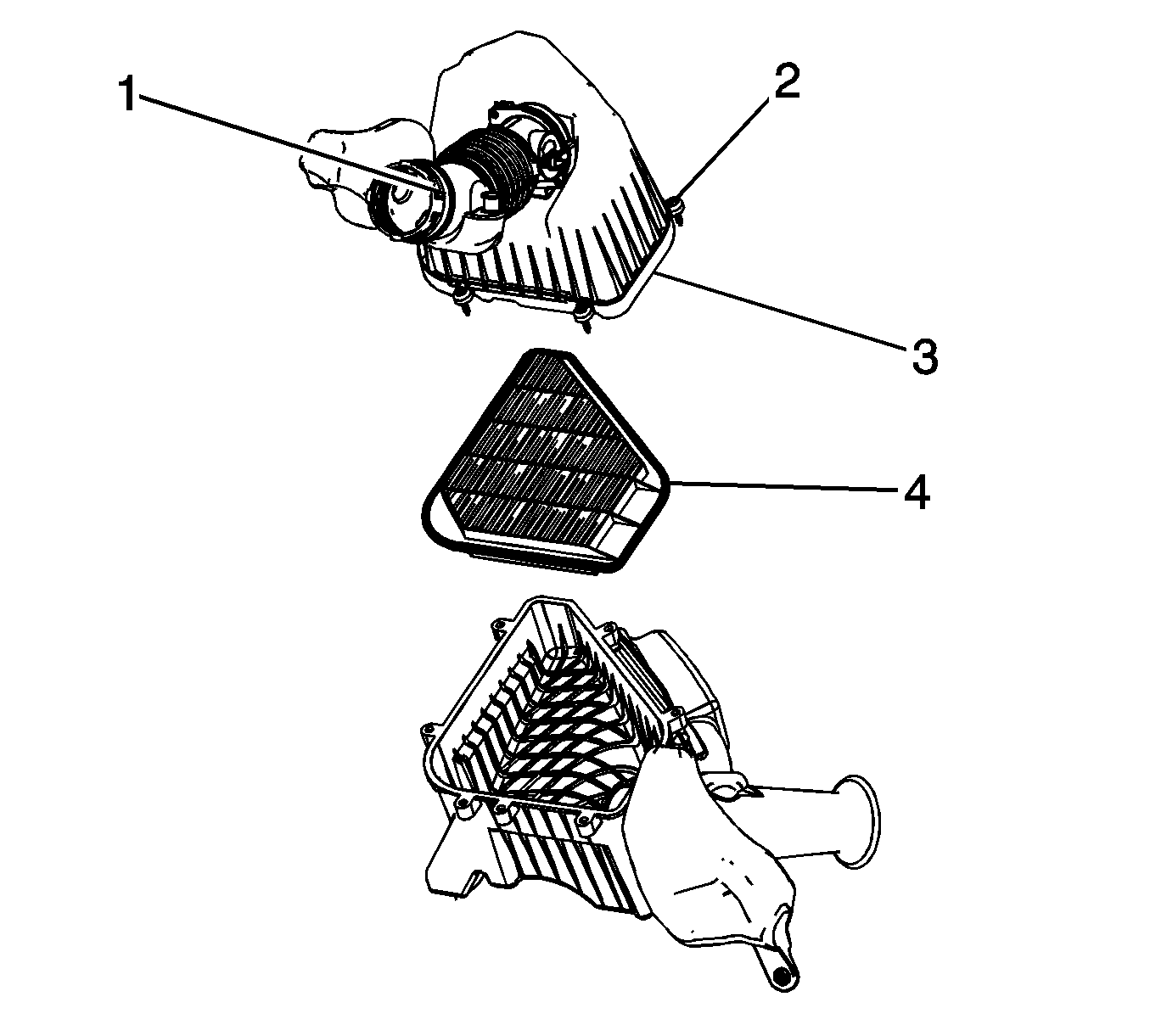 1
2
3
4