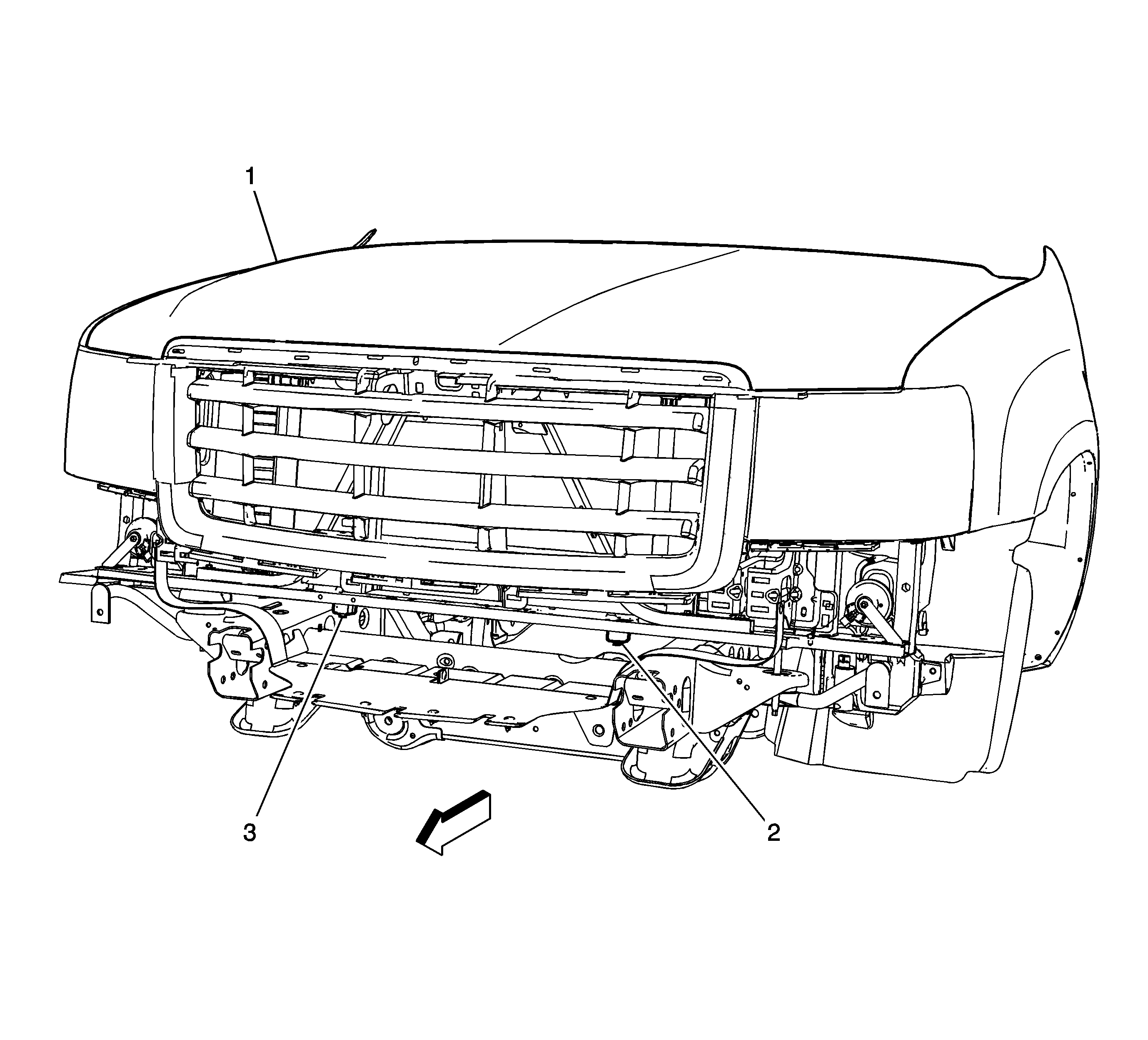 1

3

2