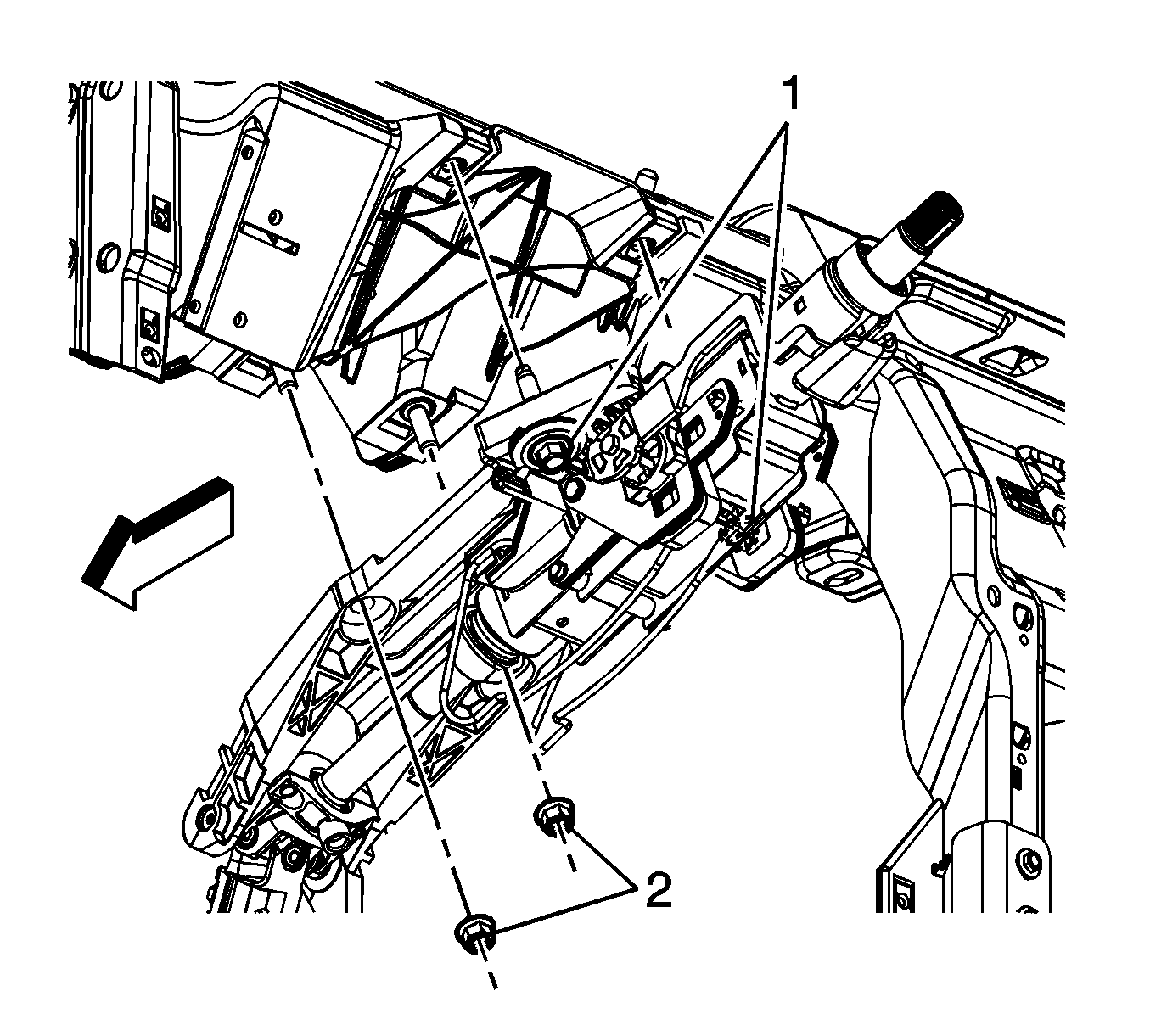 1
2