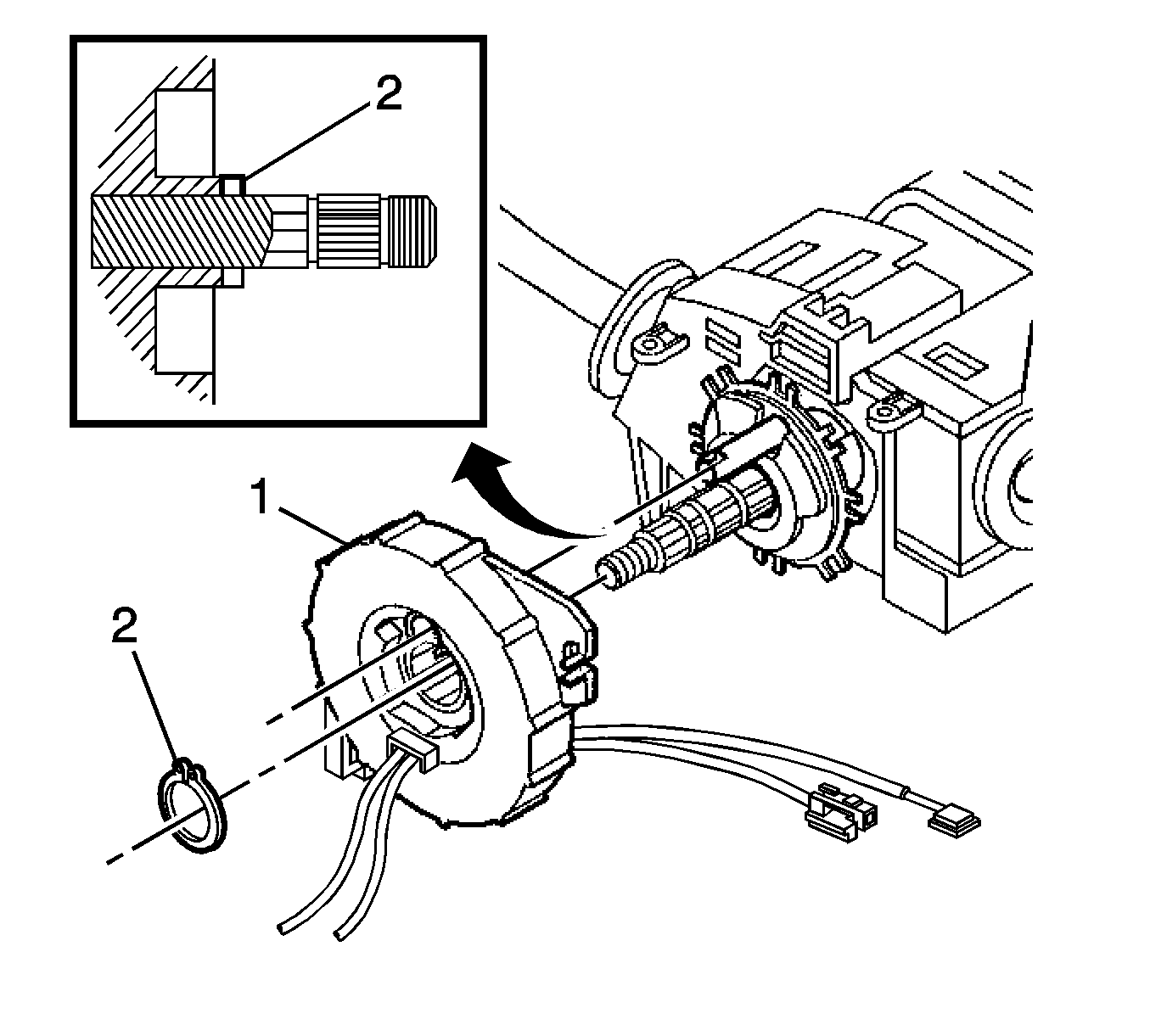 2
1
2