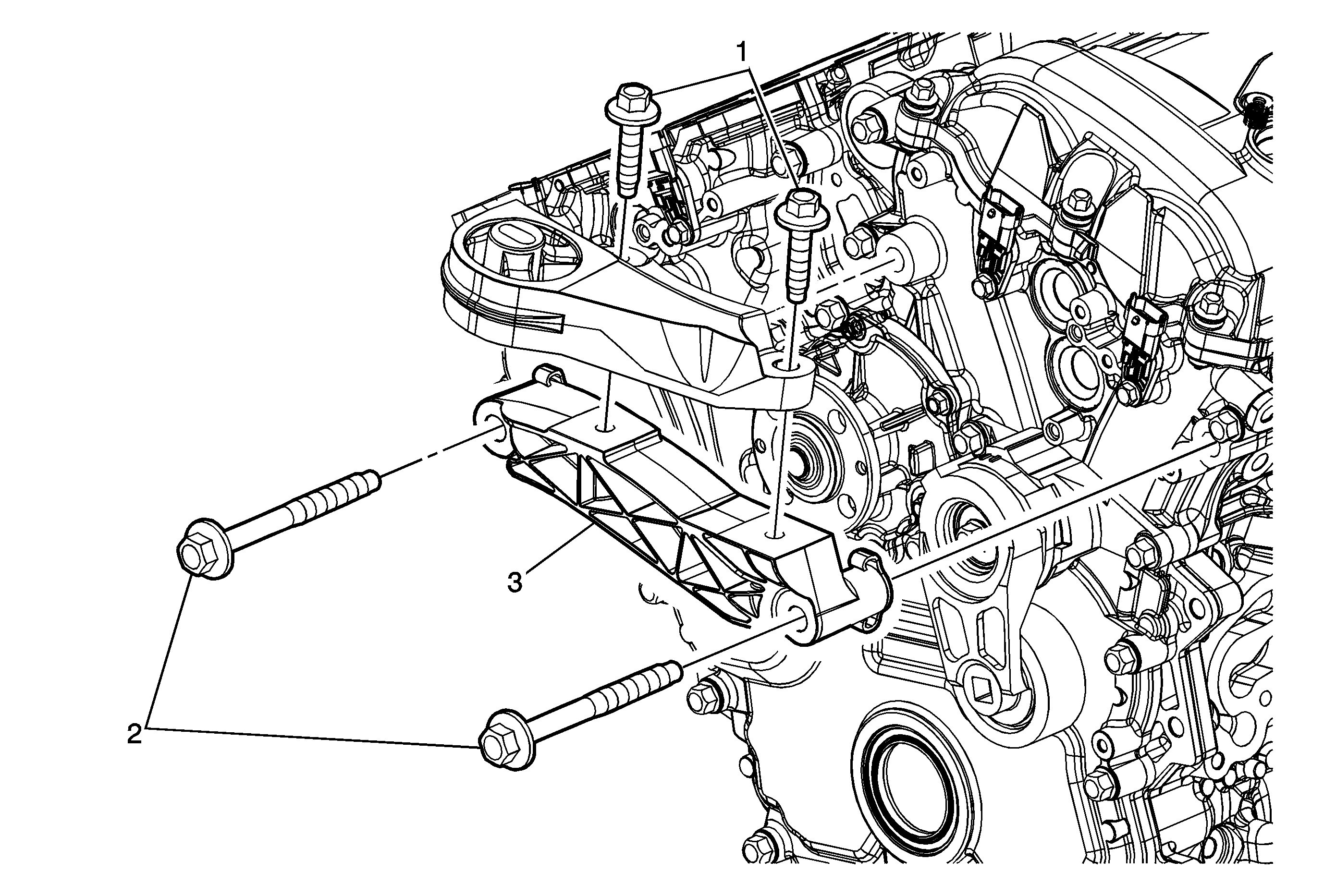 1

3

2