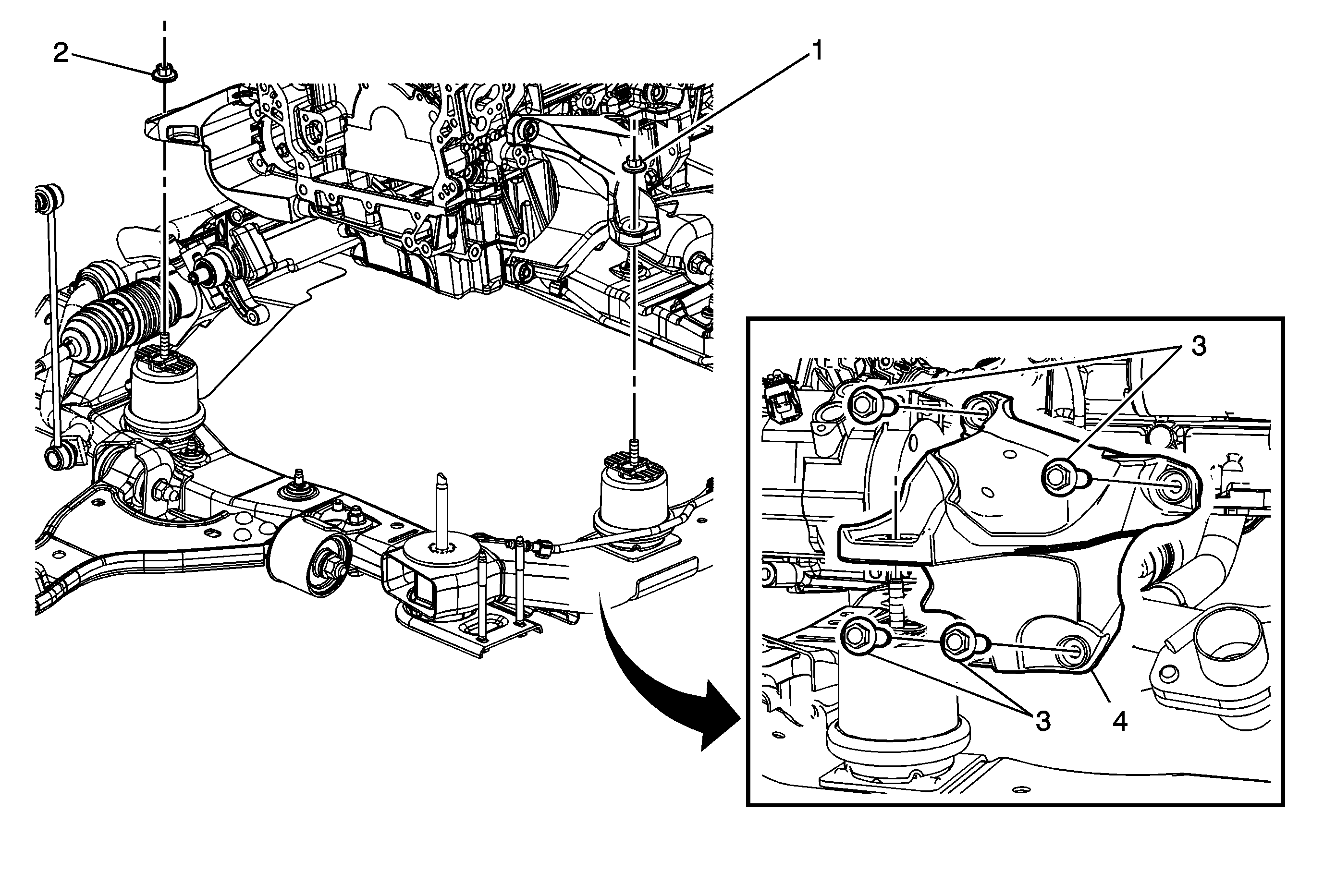 2
1
3
3
4