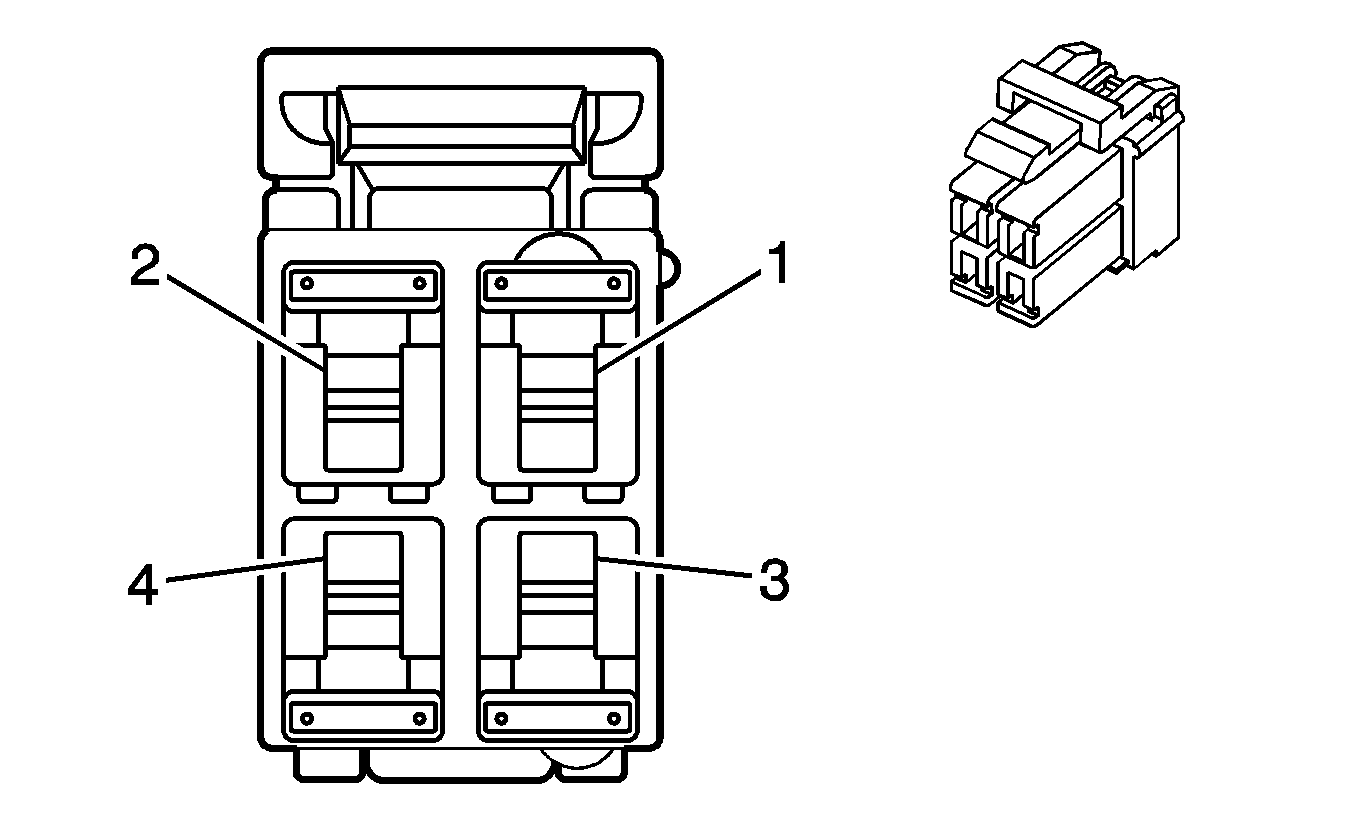 2
1
4
3