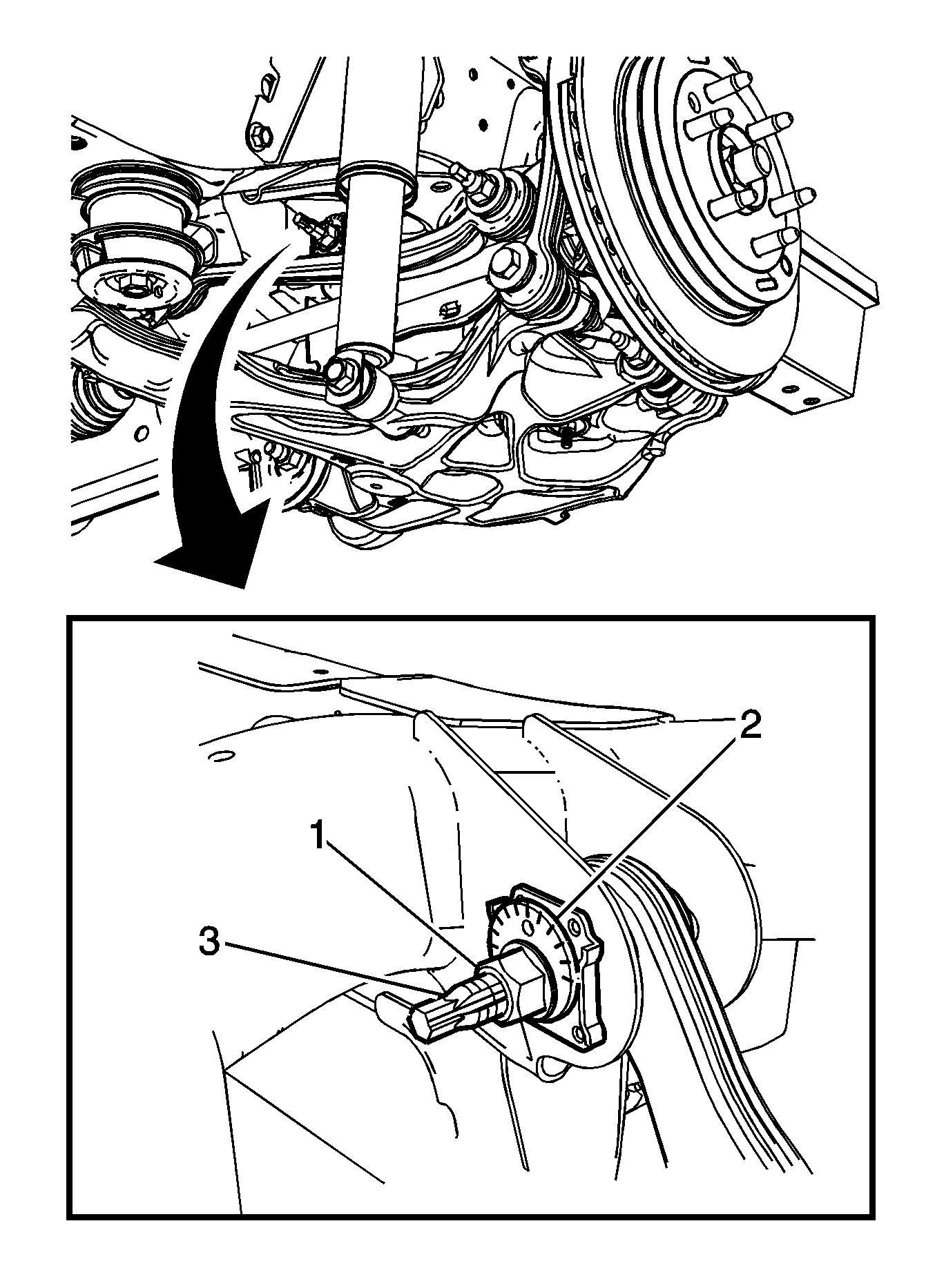 2
1
3