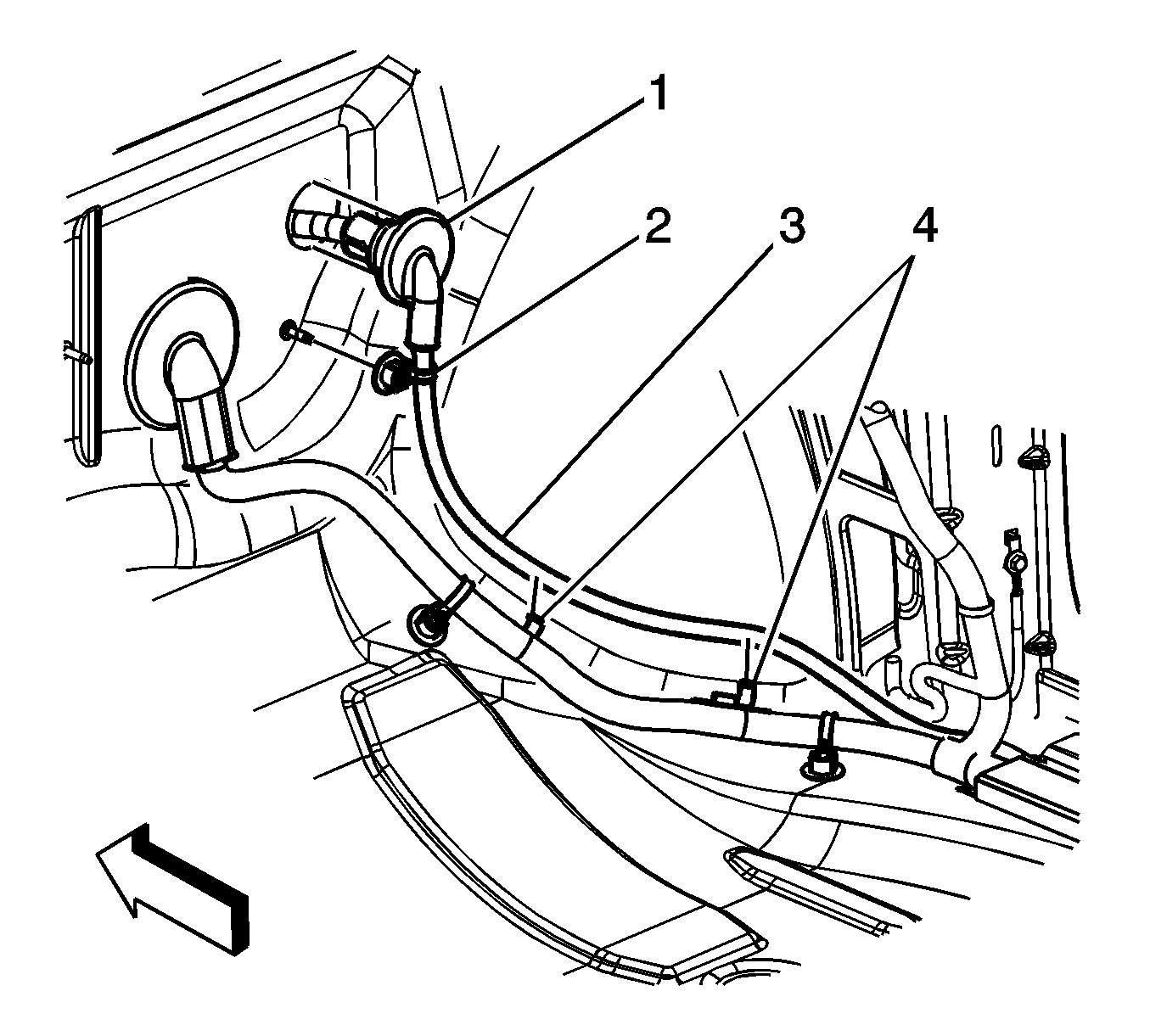 1
2
3
4