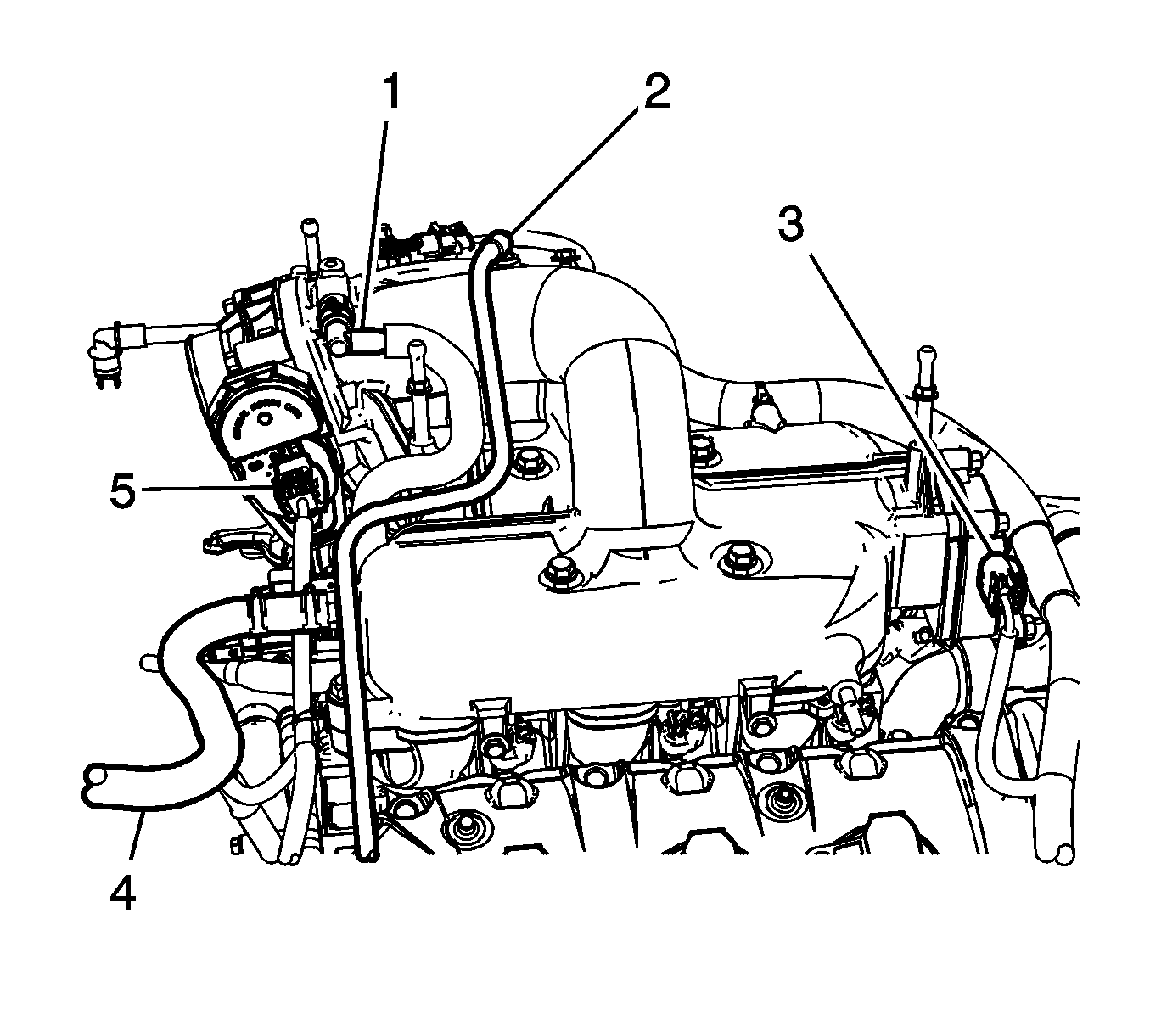 1
2
3
5
4