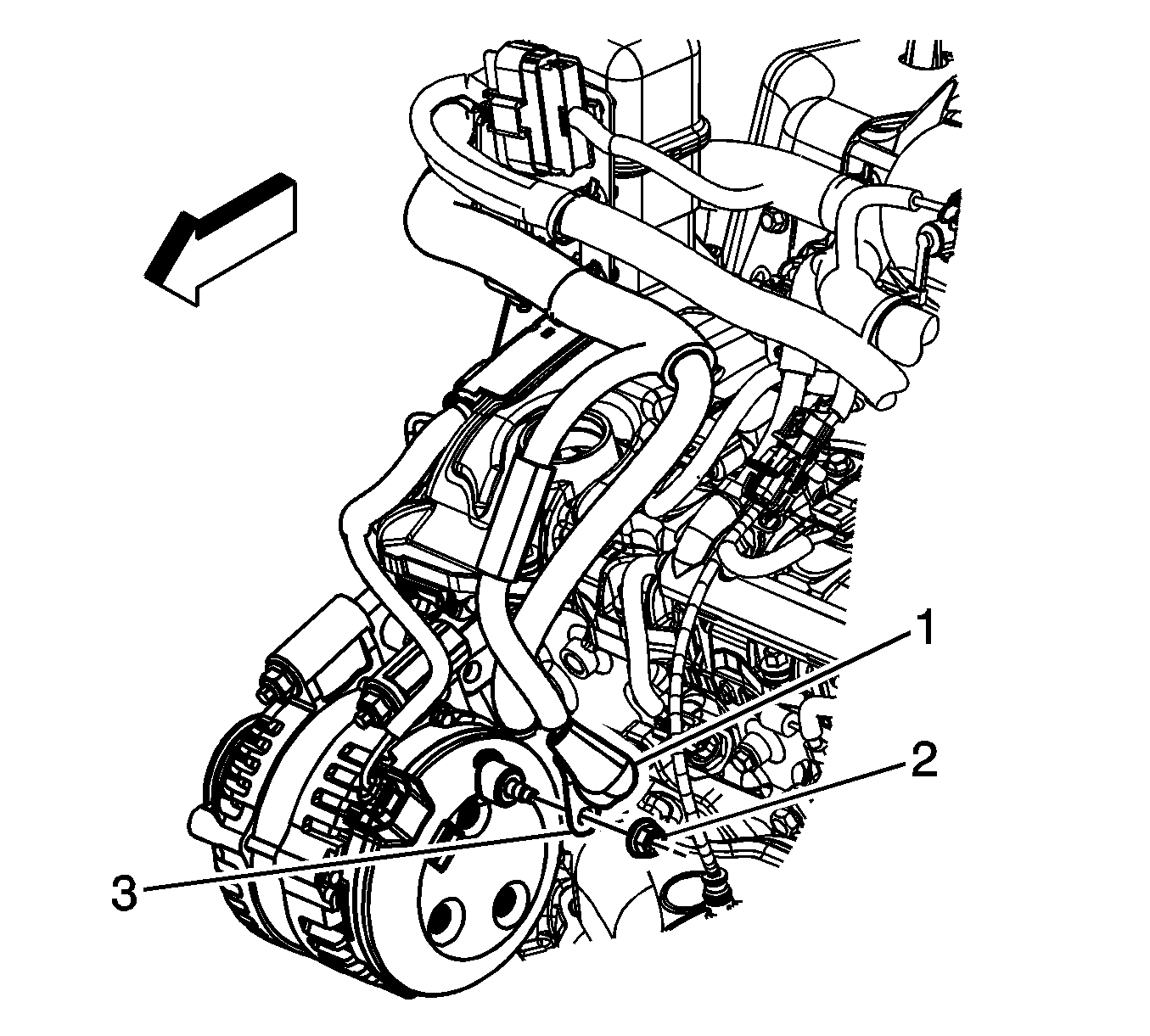 1
2
3