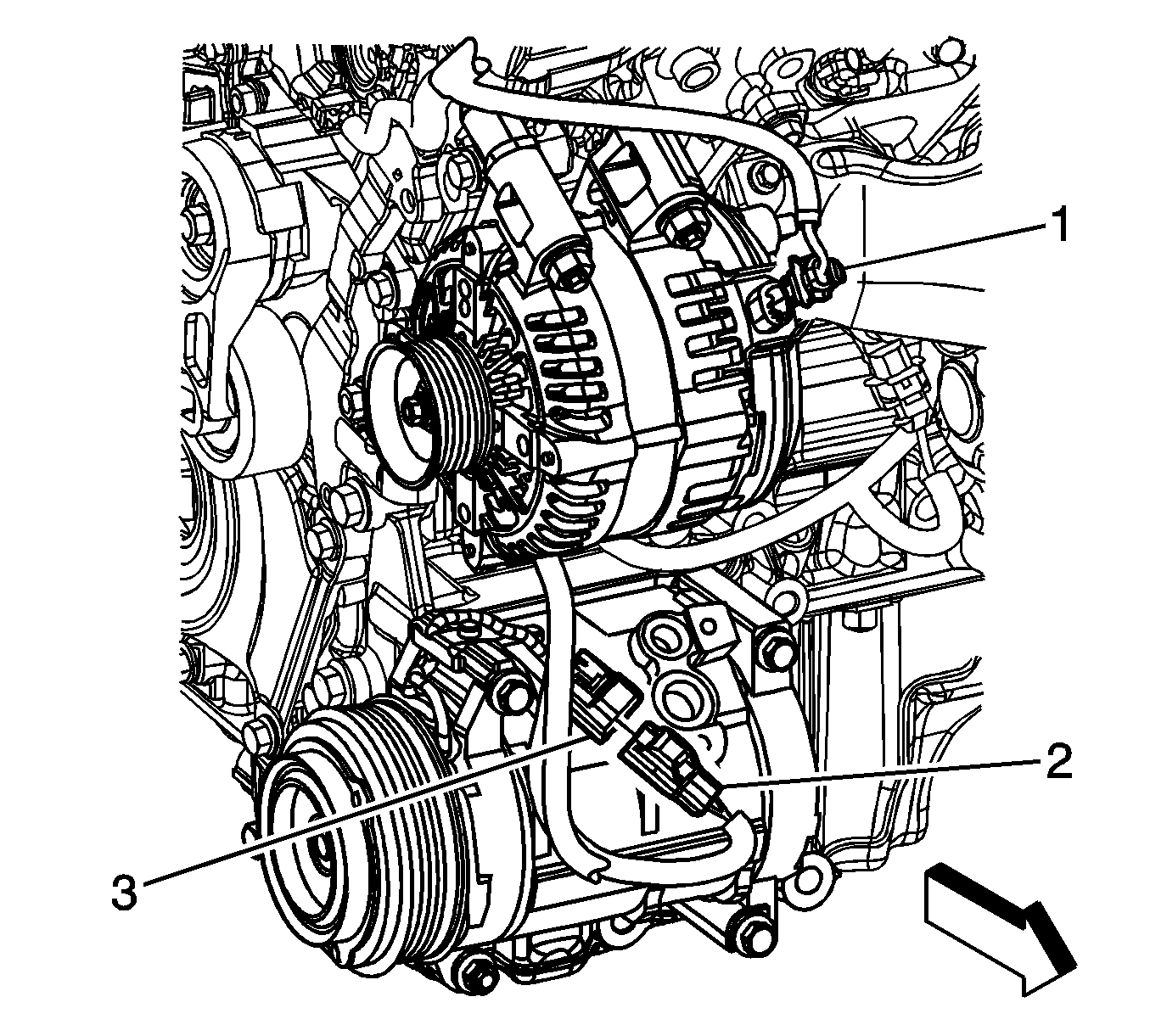 1
2
3